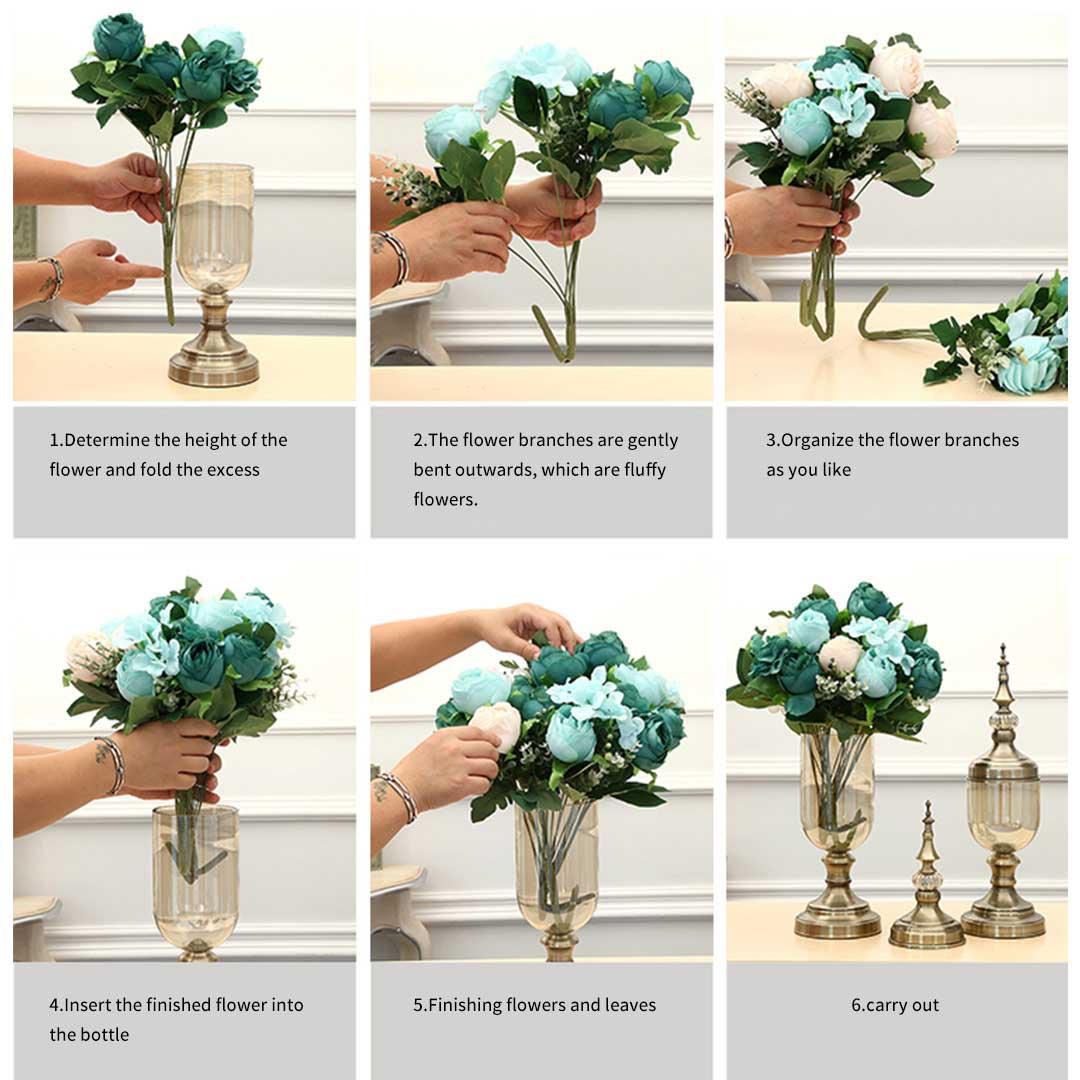 1.Determine the height of the flower and fold the excess

2.The flower branches are gently bent outwards, which are fluffy flowers.

3.Organize the flower branches as you like

4.Insert the finished flower into the bottle

5.Finishing flowers and leaves

6.carry out