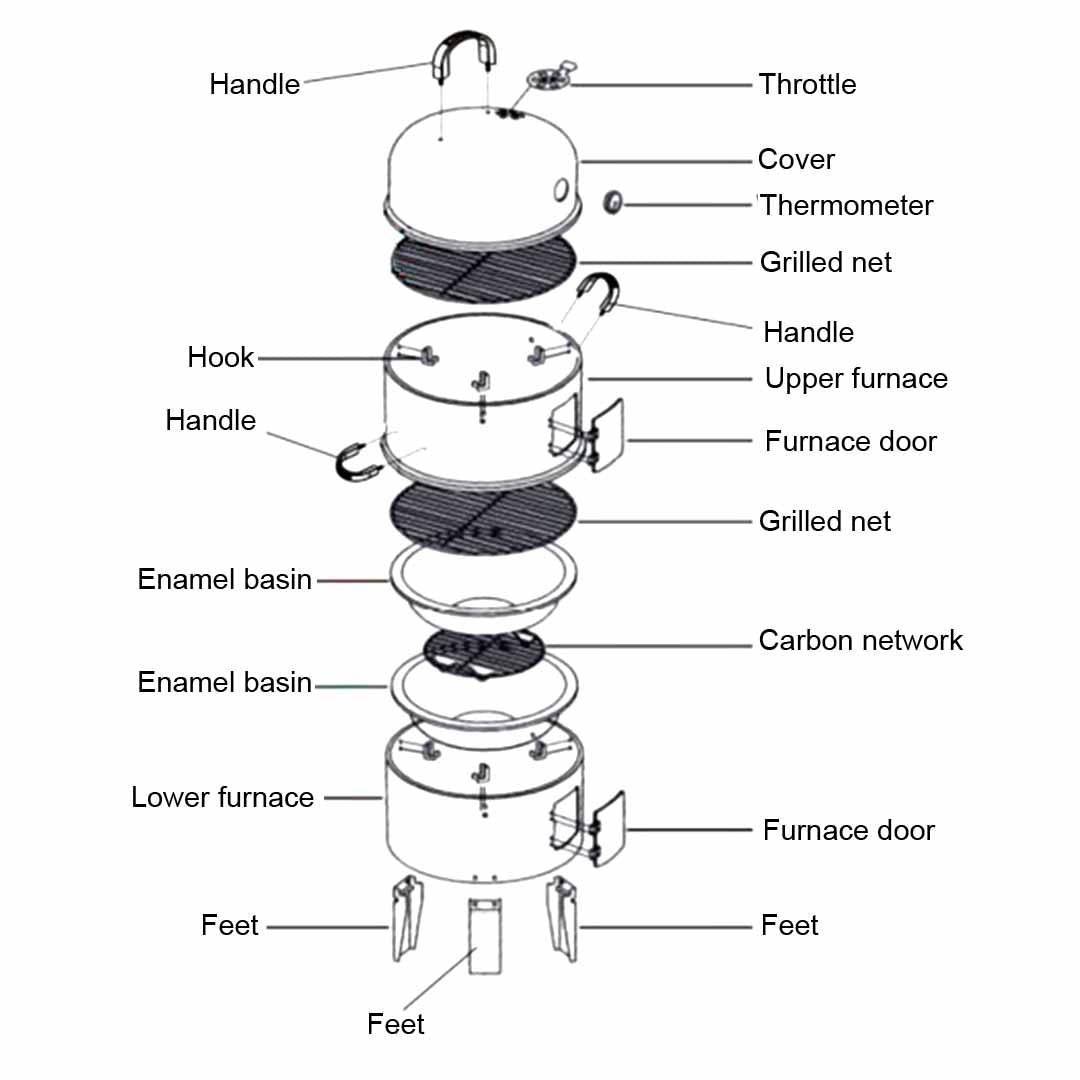 Handle
Throttle
Cover
Thermometer
Grilled net
Handle
Hook
Upper furnace
Handle
Furnace door
Grilled net
Enamel basin
Carbon network
Enamel basin
Lower furnace
Furnace door
Feet
Feet
Feet