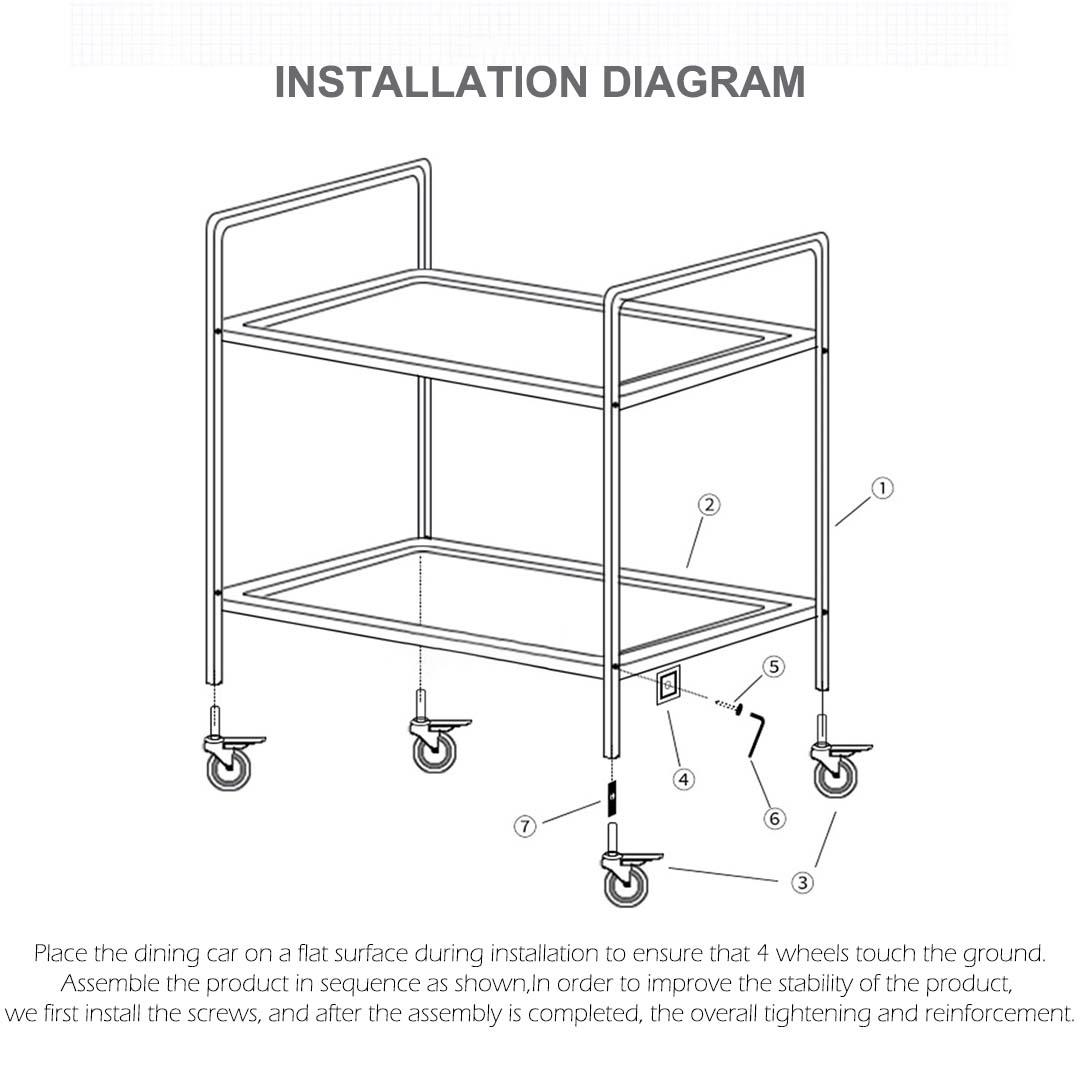 INSTALLATION DIAGRAM

①

②

⑤

④

⑥

⑦

③

Place the dining car on a flat surface during installation to ensure that 4 wheels touch the ground. Assemble the product in sequence as shown,In order to improve the stability of the product, we first install the screws, and after the assembly is completed, the overall tightening and reinforcement.