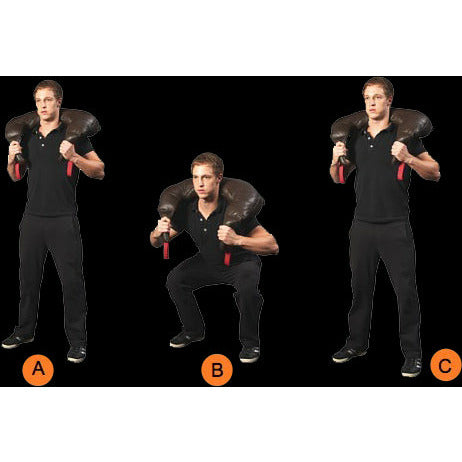 A

B

C