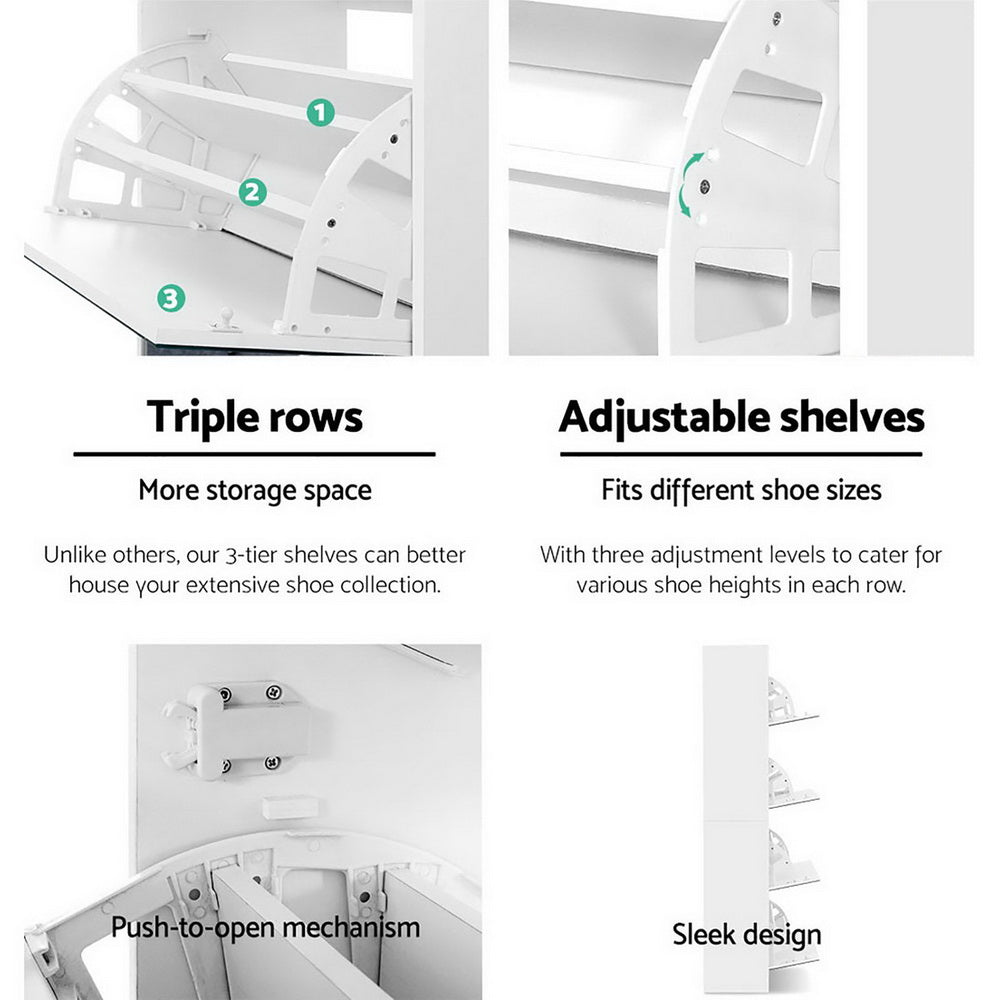 1
2
3

Triple rows

More storage space

Unlike others, our 3-tier shelves can better house your extensive shoe collection.

Adjustable shelves

Fits different shoe sizes

With three adjustment levels to cater for various shoe heights in each row.

Push-to-open mechanism

Sleek design