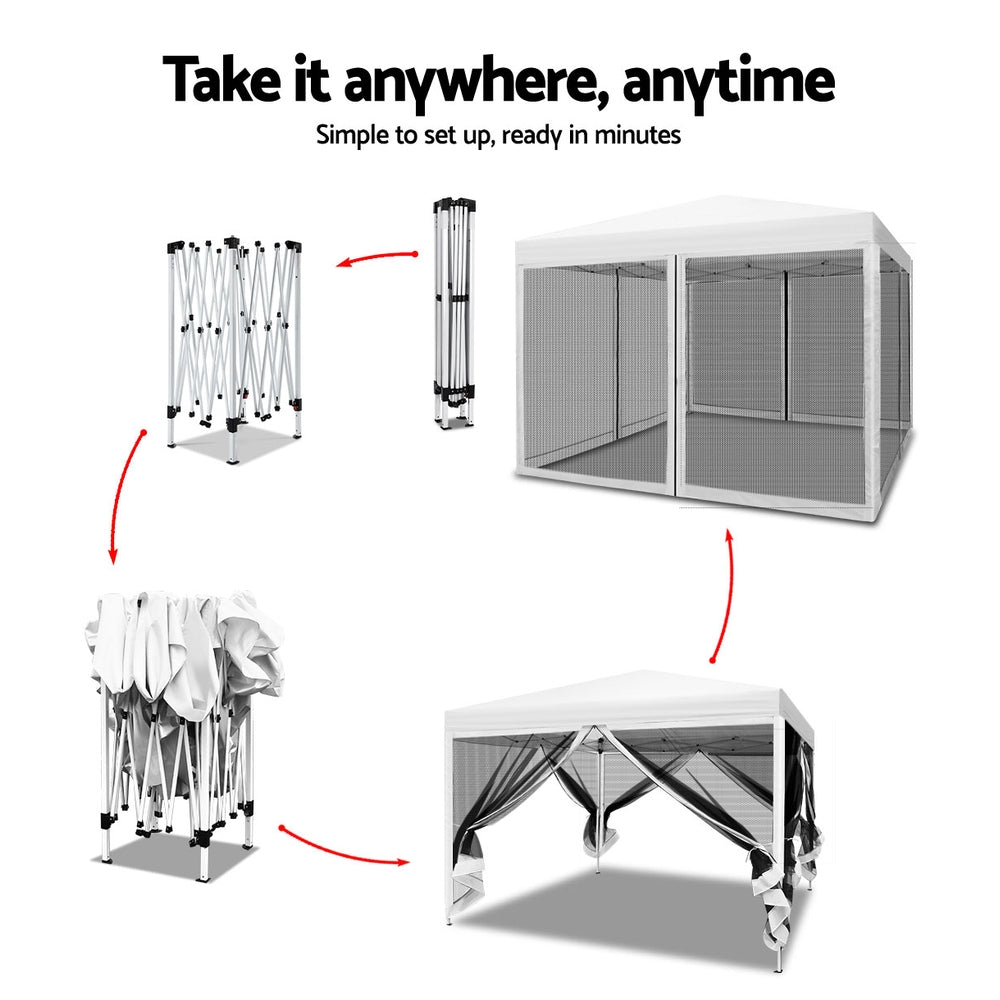 Take it anywhere, anytime

Simple to set up, ready in minutes