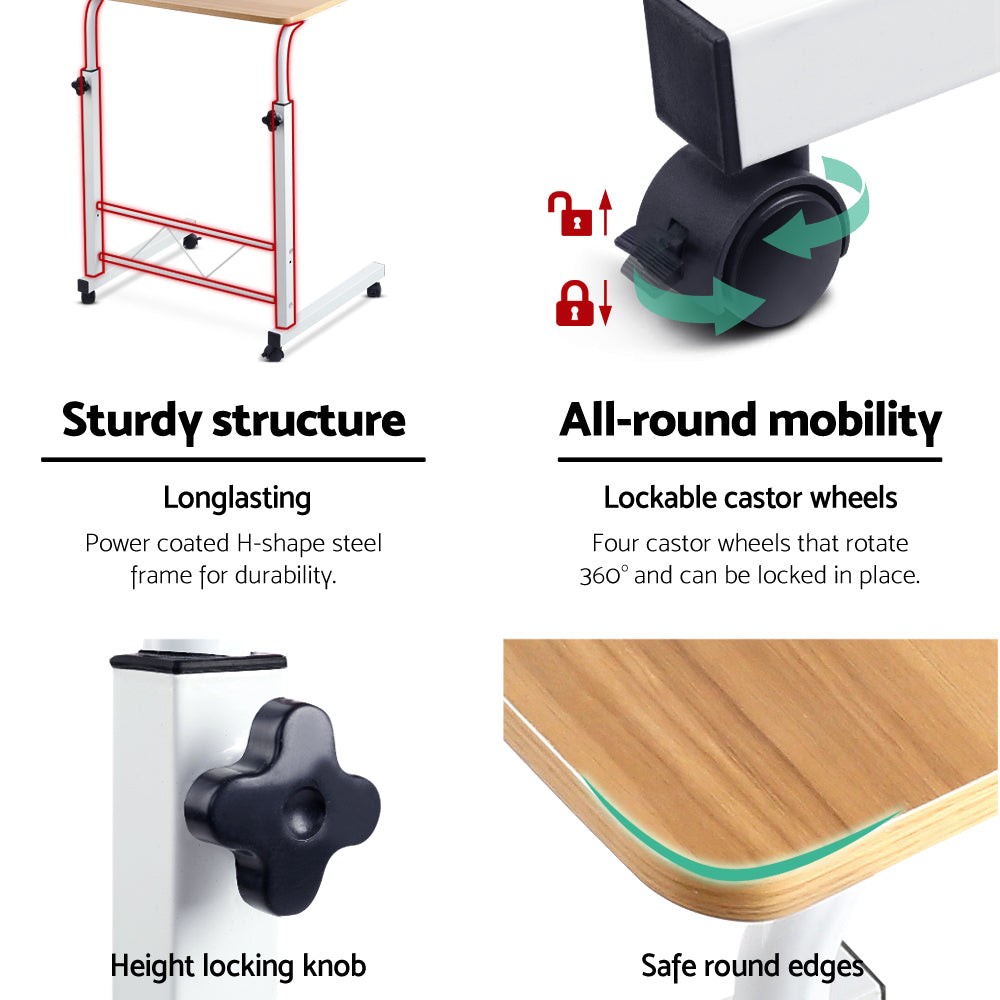 Sturdy structure

Longlasting

Power coated H-shape steel frame for durability.

All-round mobility

Lockable castor wheels

Four castor wheels that rotate 360° and can be locked in place.

Height locking knob

Safe round edges