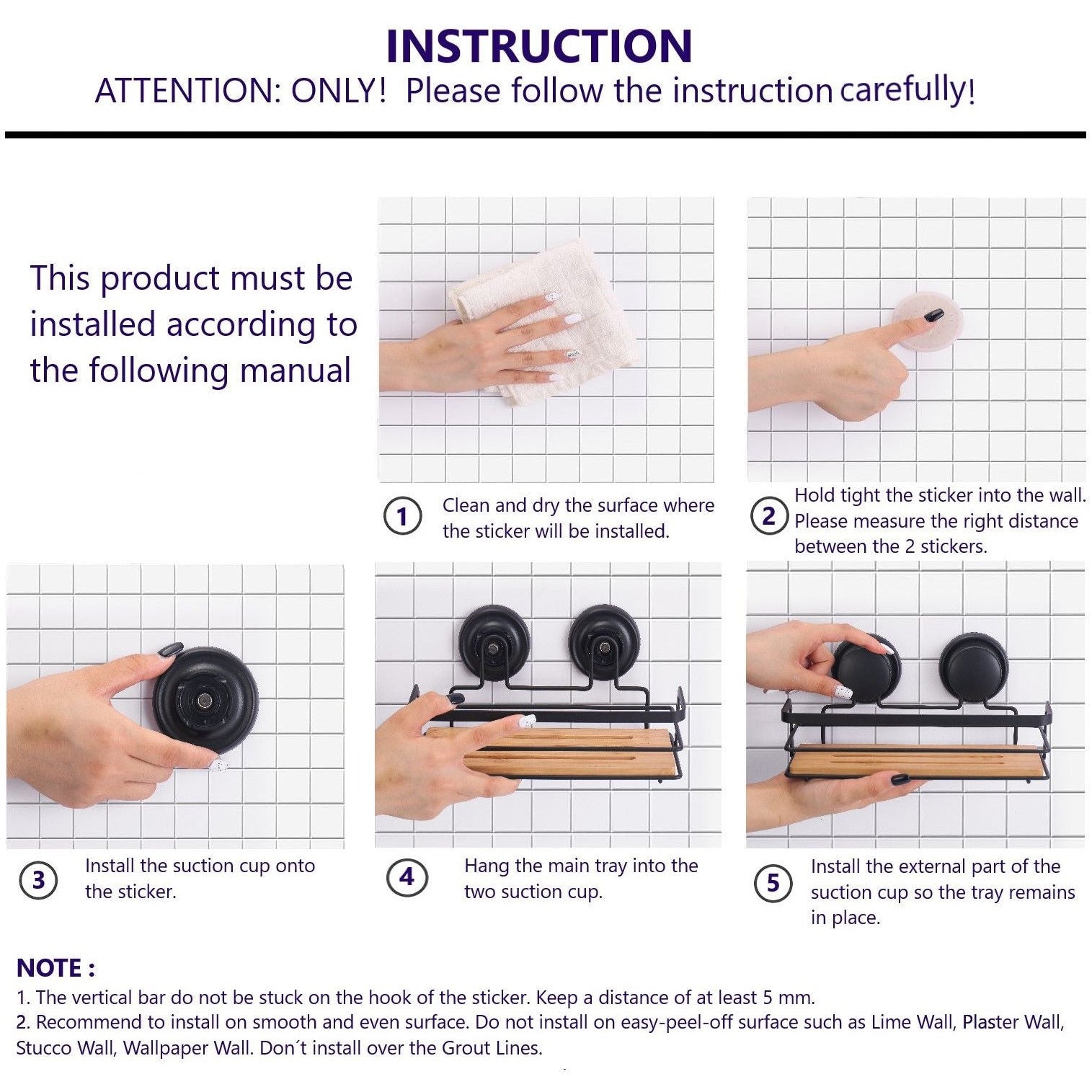 INSTRUCTION
ATTENTION: ONLY! Please follow the instruction carefully!

This product must be installed according to the following manual

1 Clean and dry the surface where the sticker will be installed.

2 Hold tight the sticker into the wall. Please measure the right distance between the 2 stickers.

3 Install the suction cup onto the sticker.

4 Hang the main tray into the two suction cup.

5 Install the external part of the suction cup so the tray remains in place.

NOTE :
1. The vertical bar do not be stuck on the hook of the sticker. Keep a distance of at least 5 mm.
2. Recommend to install on smooth and even surface. Do not install on easy-peel-off surface such as Lime Wall, Plaster Wall, Stucco Wall, Wallpaper Wall. Don´t install over the Grout Lines.