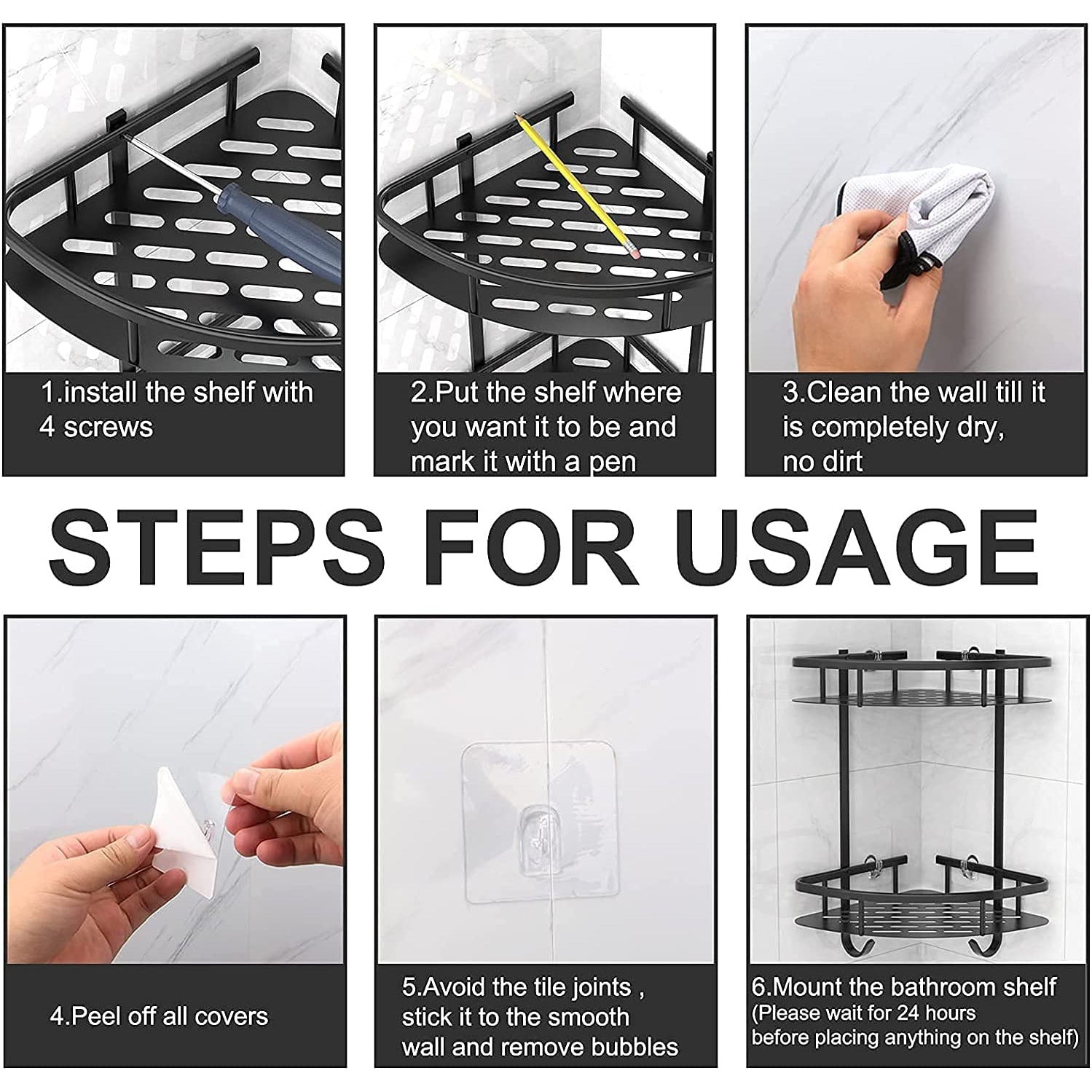 1.install the shelf with 4 screws

2.Put the shelf where you want it to be and mark it with a pen

3.Clean the wall till it is completely dry, no dirt

STEPS FOR USAGE

4.Peel off all covers

5.Avoid the tile joints , stick it to the smooth wall and remove bubbles

6.Mount the bathroom shelf
(Please wait for 24 hours before placing anything on the shelf)