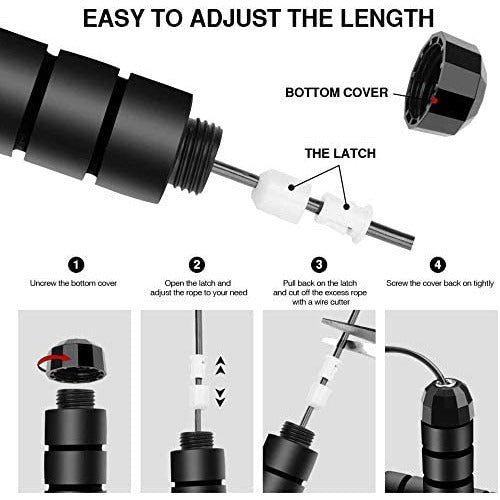 EASY TO ADJUST THE LENGTH

BOTTOM COVER

THE LATCH

1
Uncrew the bottom cover

2
Open the latch and adjust the rope to your need

3
Pull back on the latch and cut off the excess rope with a wire cutter

4
Screw the cover back on tightly