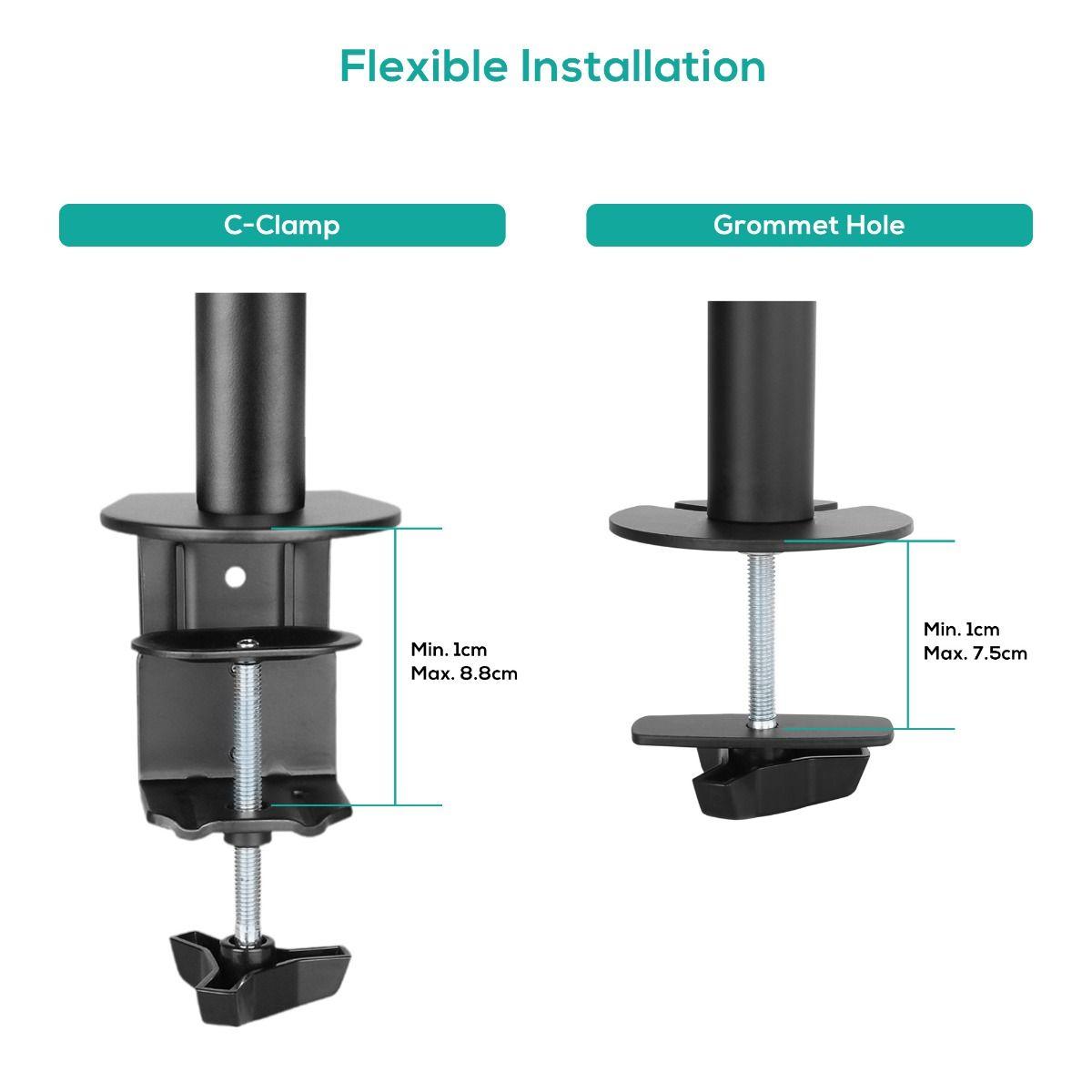 Flexible Installation

C-Clamp

Min. 1cm
Max. 8.8cm

Grommet Hole

Min. 1cm
Max. 7.5cm