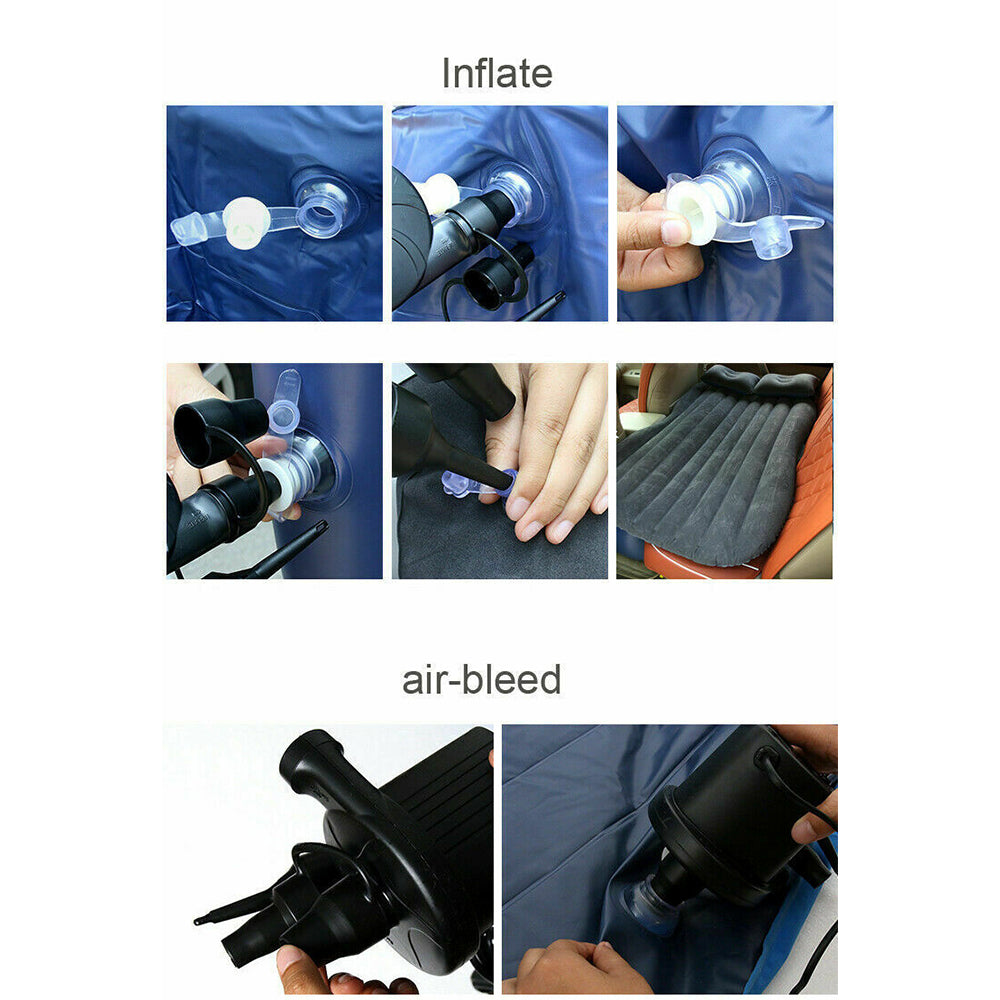 Inflate

air-bleed