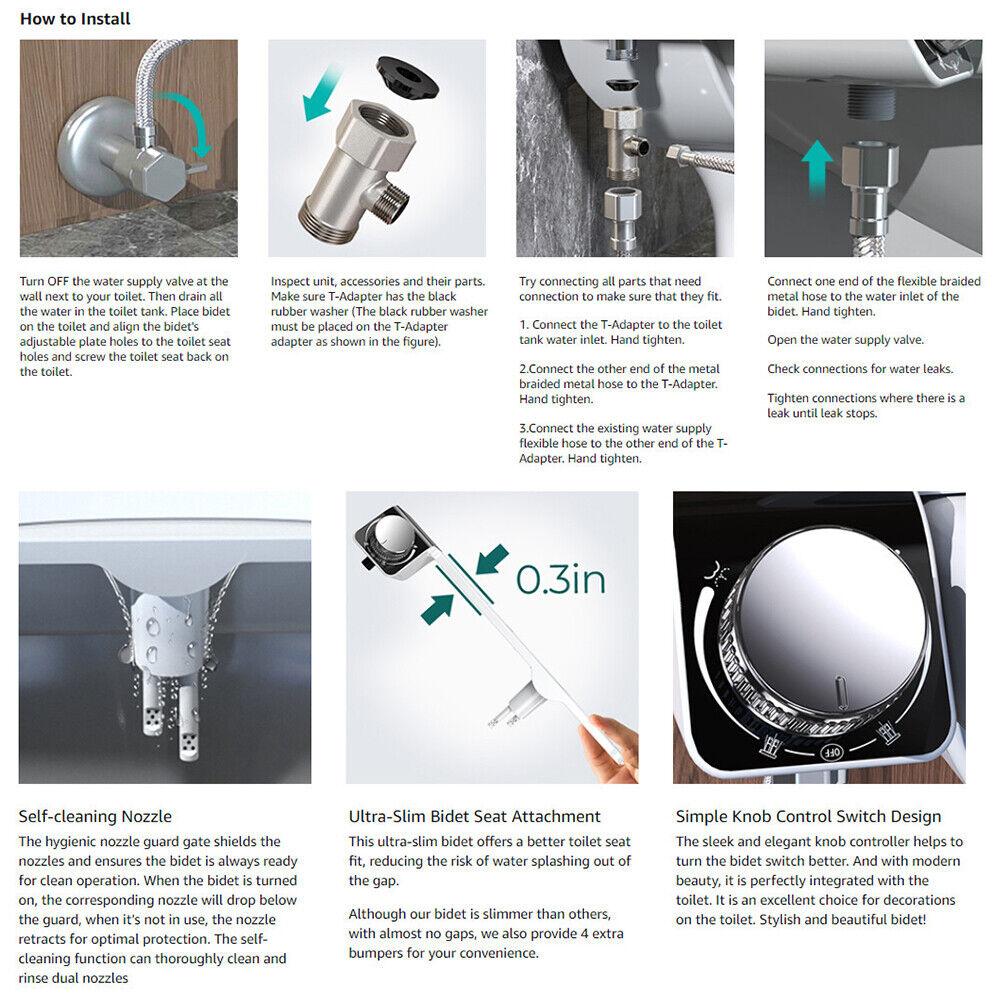 How to Install

Turn OFF the water supply valve at the wall next to your toilet. Then drain all the water in the toilet tank. Place bidet on the toilet and align the bidet's adjustable plate holes to the toilet seat holes and screw the toilet seat back on the toilet.

Inspect unit, accessories and their parts. Make sure T-Adapter has the black rubber washer (The black rubber washer must be placed on the T-Adapter adapter as shown in the figure).

Try connecting all parts that need connection to make sure that they fit.

1. Connect the T-Adapter to the toilet tank water inlet. Hand tighten.

2.Connect the other end of the metal braided metal hose to the T-Adapter. Hand tighten.

3.Connect the existing water supply flexible hose to the other end of the T-Adapter. Hand tighten.

Connect one end of the flexible braided metal hose to the water inlet of the bidet. Hand tighten.

Open the water supply valve.

Check connections for water leaks.

Tighten connections where there is a leak until leak stops.

0.3in

OFF

Self-cleaning Nozzle
The hygienic nozzle guard gate shields the nozzles and ensures the bidet is always ready for clean operation. When the bidet is turned on, the corresponding nozzle will drop below the guard, when it's not in use, the nozzle retracts for optimal protection. The self-cleaning function can thoroughly clean and rinse dual nozzles

Ultra-Slim Bidet Seat Attachment
This ultra-slim bidet offers a better toilet seat fit, reducing the risk of water splashing out of the gap.

Although our bidet is slimmer than others, with almost no gaps, we also provide 4 extra bumpers for your convenience.

Simple Knob Control Switch Design
The sleek and elegant knob controller helps to turn the bidet switch better. And with modern beauty, it is perfectly integrated with the toilet. It is an excellent choice for decorations on the toilet. Stylish and beautiful bidet!