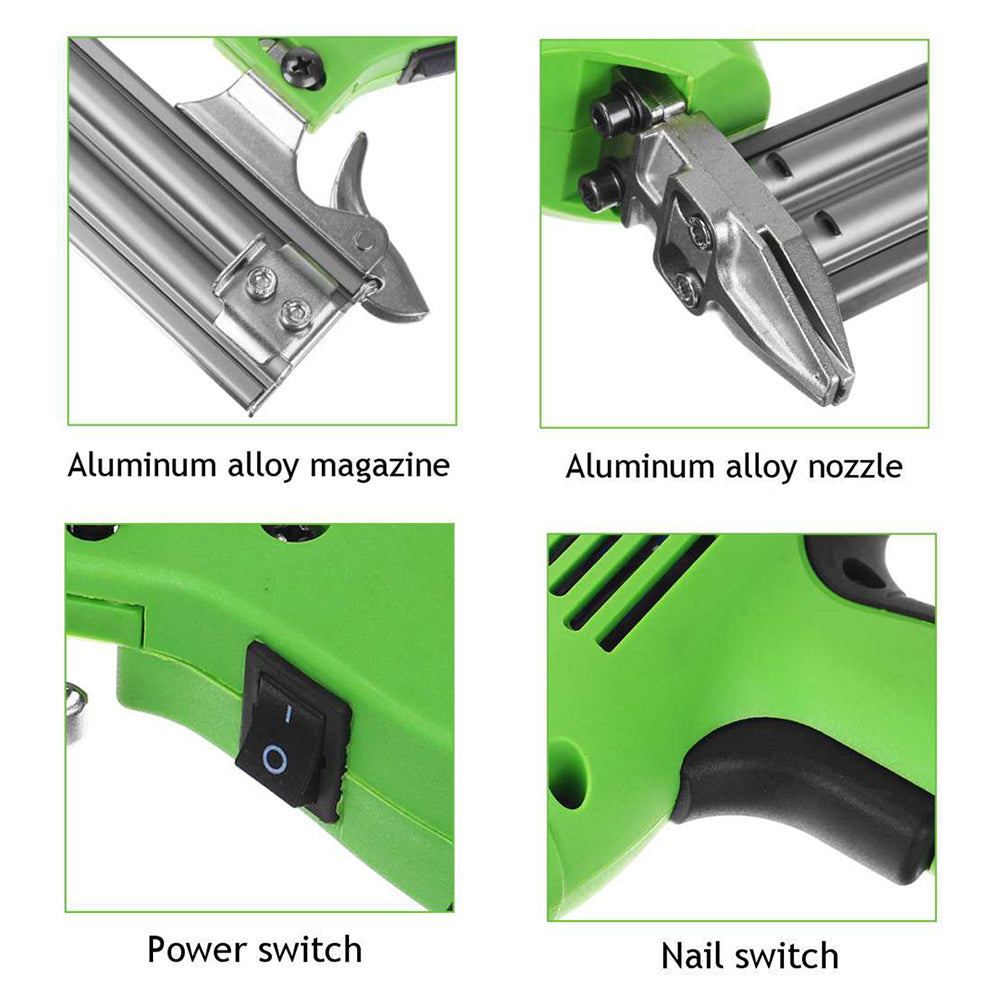 Aluminum alloy magazine

Aluminum alloy nozzle

I
O

Power switch

Nail switch