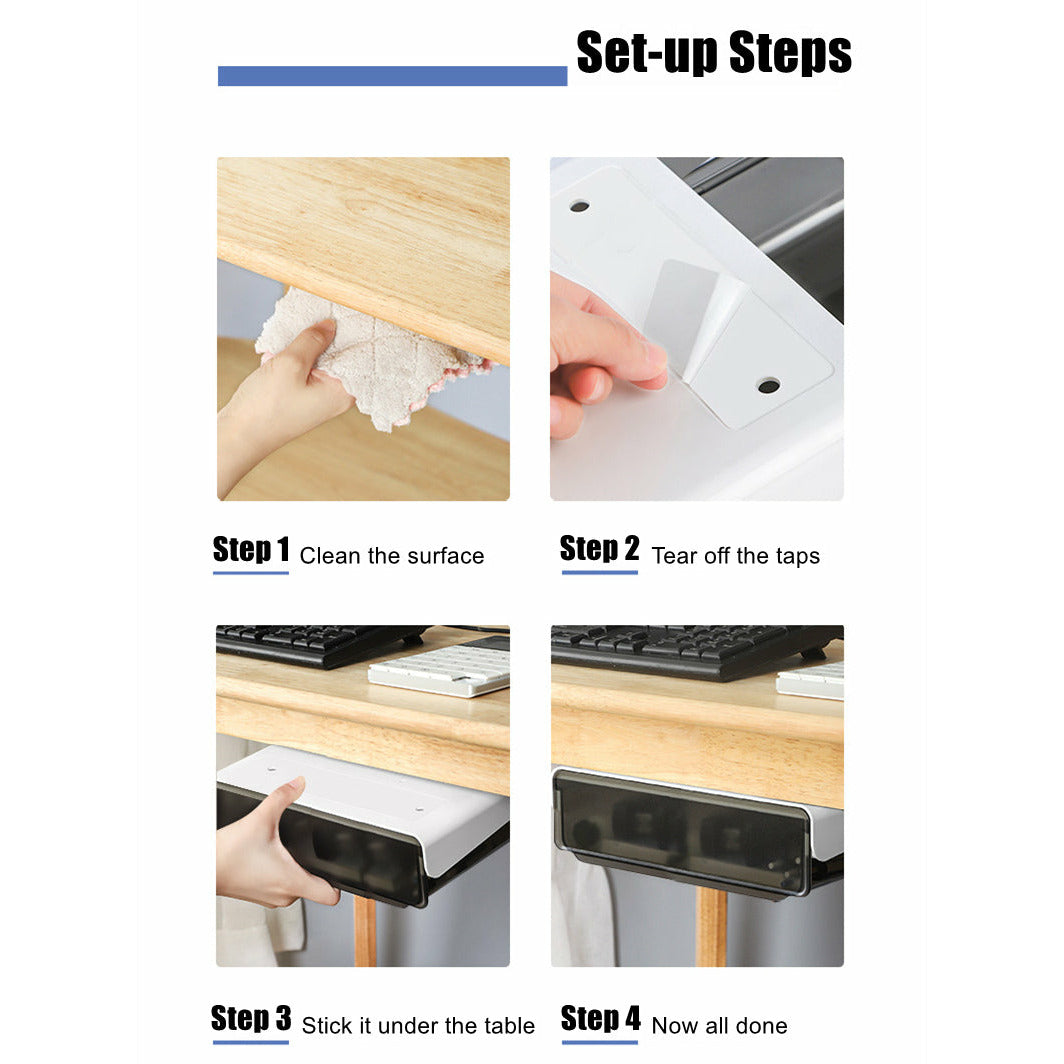 Set-up Steps

Step 1 Clean the surface

Step 2 Tear off the taps

Step 3 Stick it under the table

Step 4 Now all done