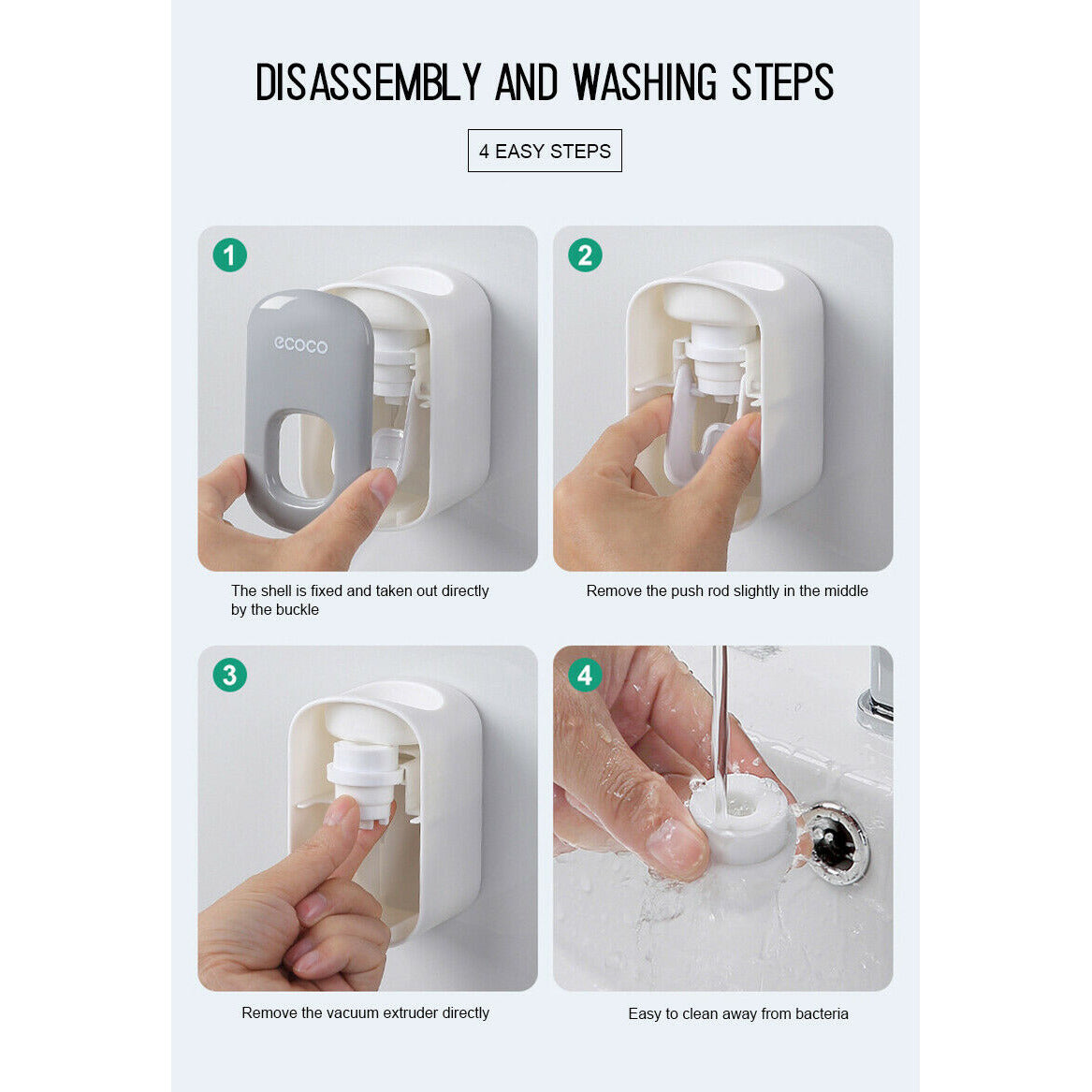 DISASSEMBLY AND WASHING STEPS

4 EASY STEPS

1

ecoco

The shell is fixed and taken out directly by the buckle

2

Remove the push rod slightly in the middle

3

Remove the vacuum extruder directly

4

Easy to clean away from bacteria