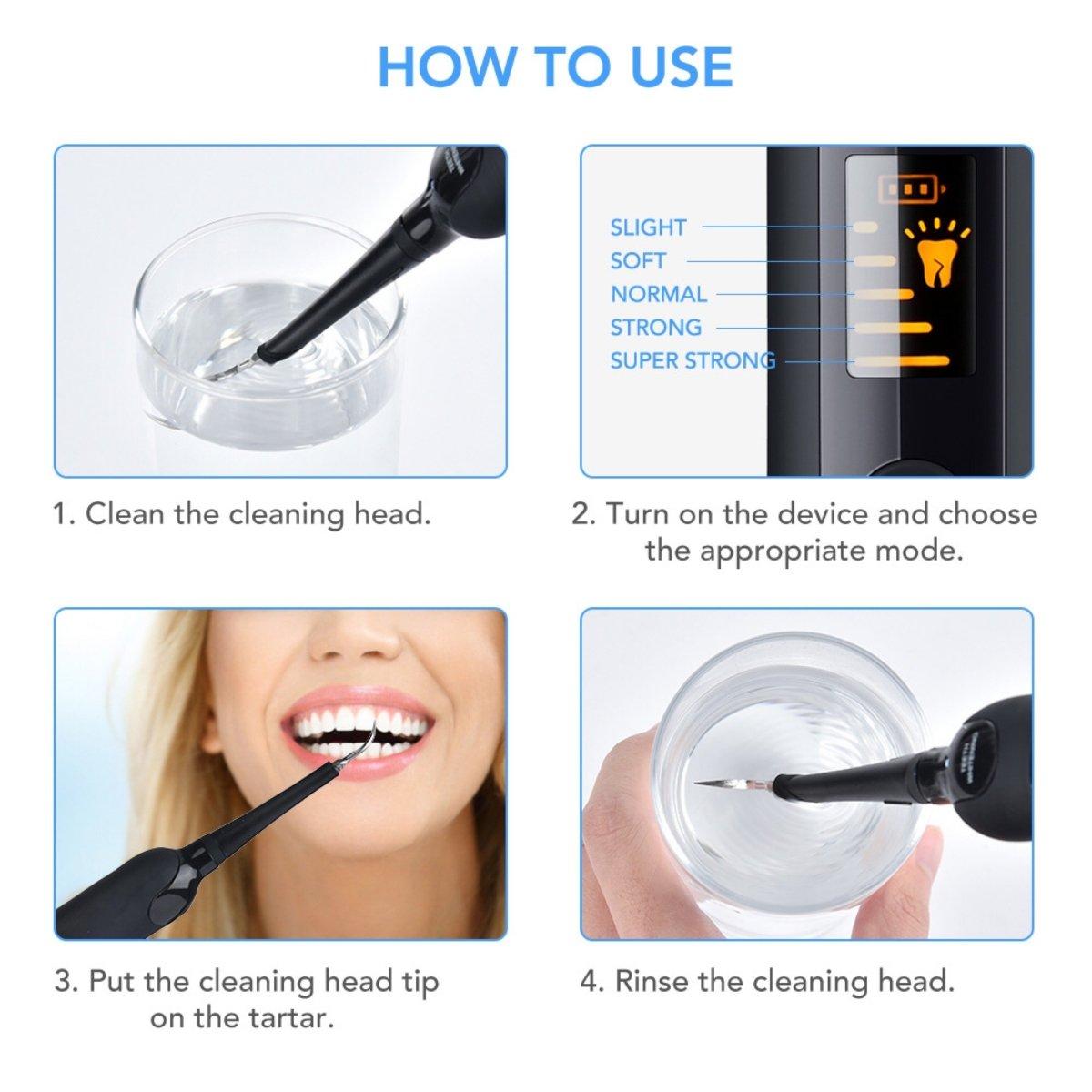 HOW TO USE

1. Clean the cleaning head.

SLIGHT
SOFT
NORMAL
STRONG
SUPER STRONG

2. Turn on the device and choose the appropriate mode.

3. Put the cleaning head tip on the tartar.

4. Rinse the cleaning head.