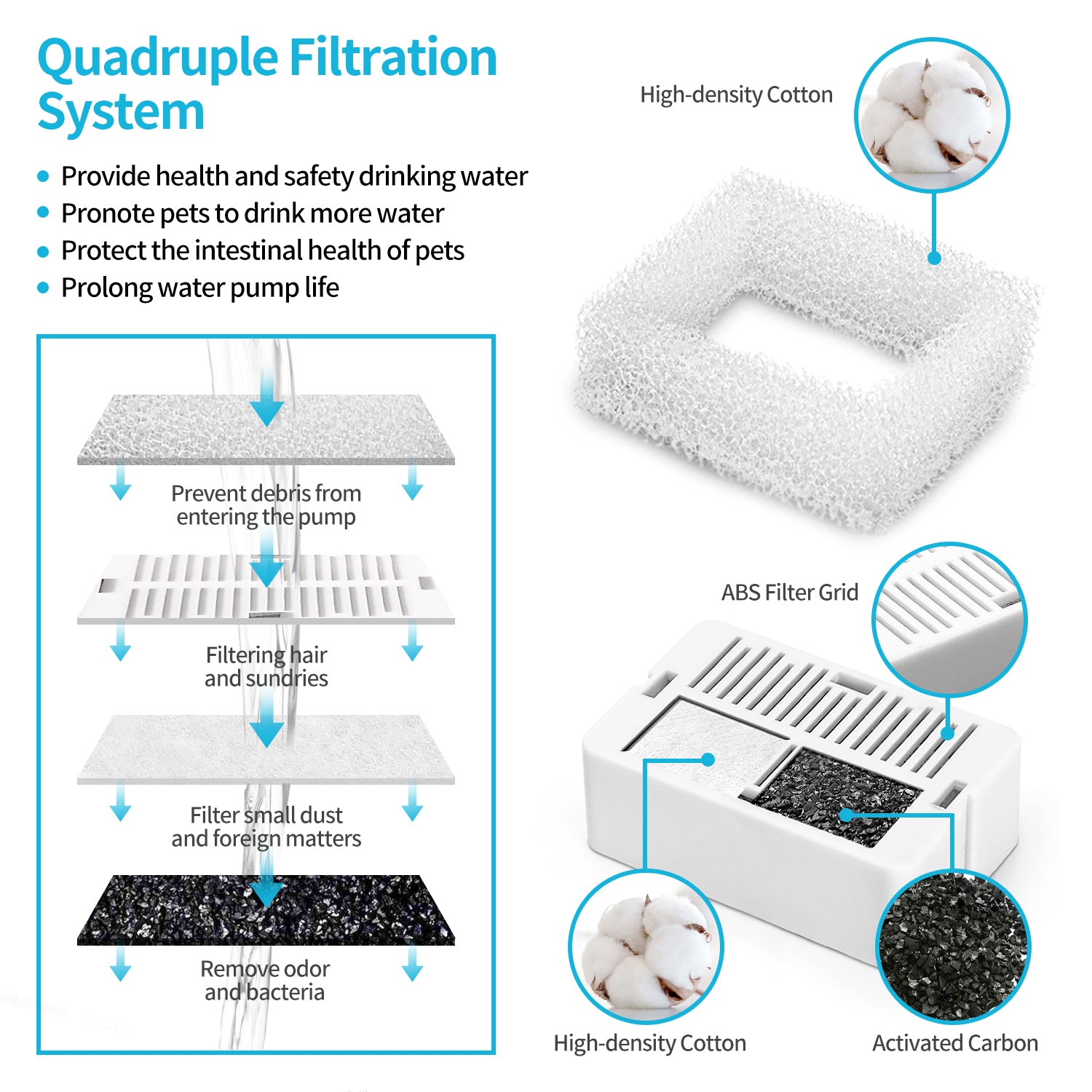 Quadruple Filtration System

• Provide health and safety drinking water
• Pronote pets to drink more water
• Protect the intestinal health of pets
• Prolong water pump life

Prevent debris from entering the pump

Filtering hair and sundries

Filter small dust and foreign matters

Remove odor and bacteria

High-density Cotton

ABS Filter Grid

High-density Cotton

Activated Carbon