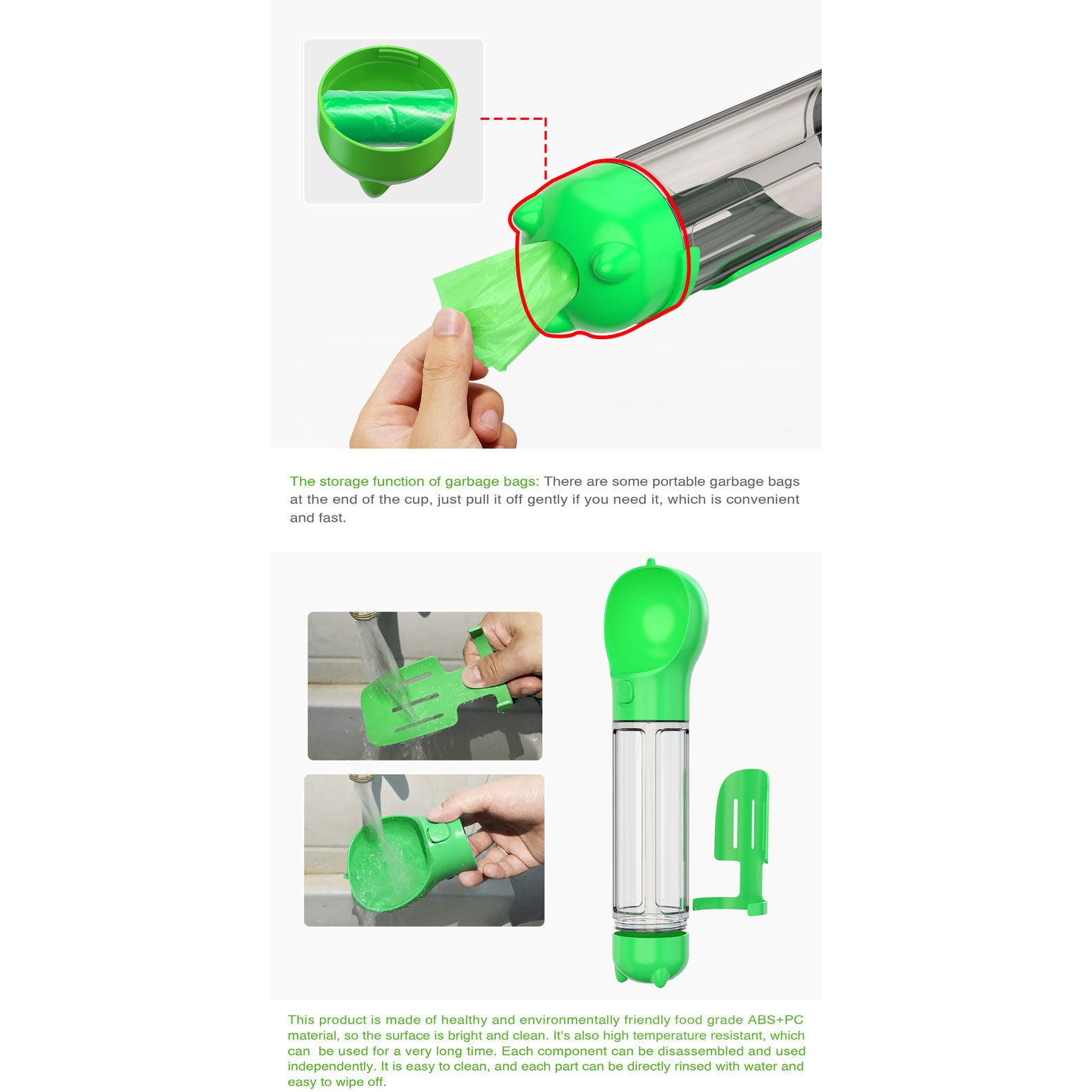 The storage function of garbage bags: There are some portable garbage bags at the end of the cup, just pull it off gently if you need it, which is convenient and fast.

This product is made of healthy and environmentally friendly food grade ABS+PC material, so the surface is bright and clean. It's also high temperature resistant, which can be used for a very long time. Each component can be disassembled and used independently. It is easy to clean, and each part can be directly rinsed with water and easy to wipe off.