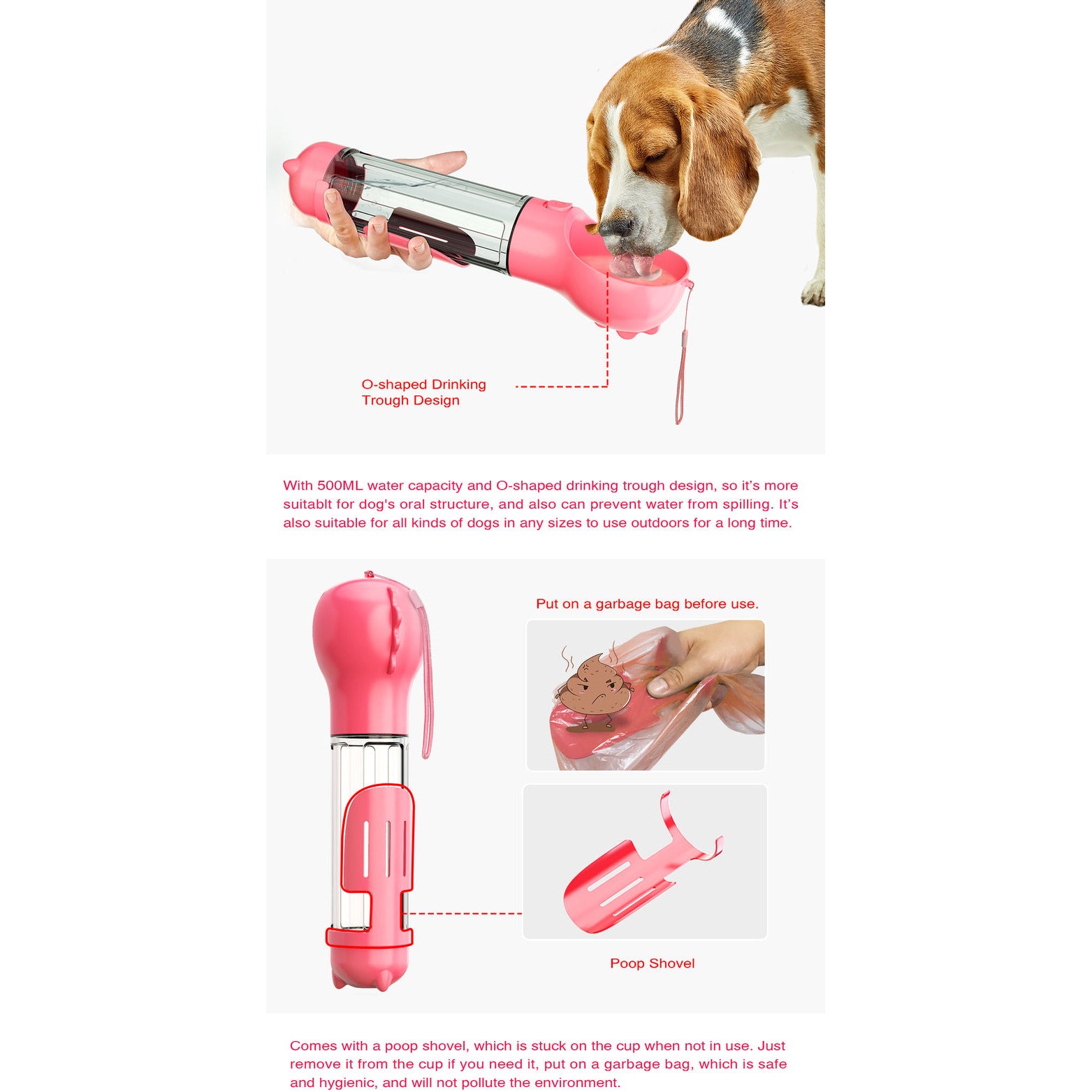 O-shaped Drinking Trough Design

With 500ML water capacity and O-shaped drinking trough design, so it's more suitablt for dog's oral structure, and also can prevent water from spilling. It's also suitable for all kinds of dogs in any sizes to use outdoors for a long time.

Put on a garbage bag before use.

Poop Shovel

Comes with a poop shovel, which is stuck on the cup when not in use. Just remove it from the cup if you need it, put on a garbage bag, which is safe and hygienic, and will not pollute the environment.