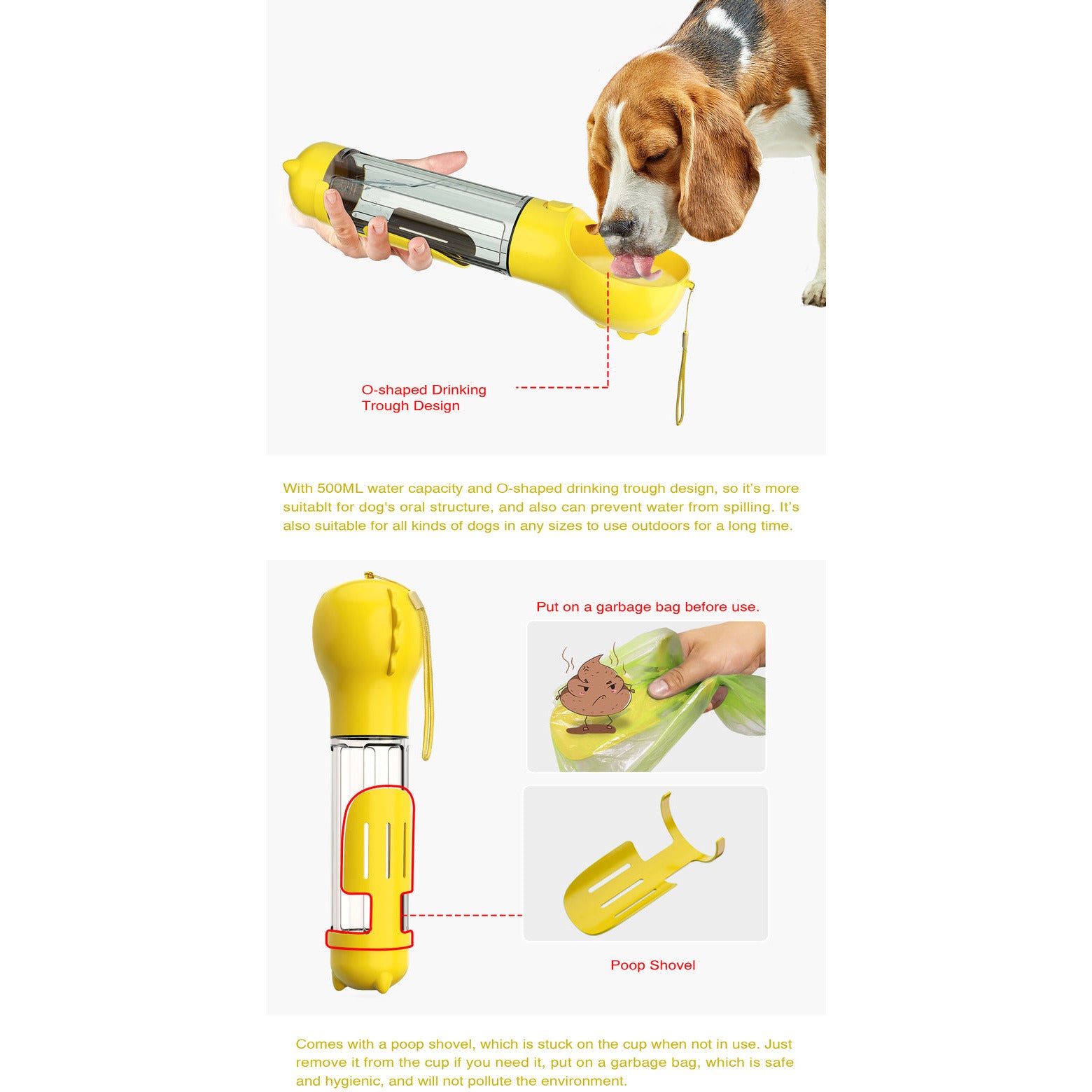 O-shaped Drinking Trough Design

With 500ML water capacity and O-shaped drinking trough design, so it's more suitablt for dog's oral structure, and also can prevent water from spilling. It's also suitable for all kinds of dogs in any sizes to use outdoors for a long time.

Put on a garbage bag before use.

Poop Shovel

Comes with a poop shovel, which is stuck on the cup when not in use. Just remove it from the cup if you need it, put on a garbage bag, which is safe and hygienic, and will not pollute the environment.