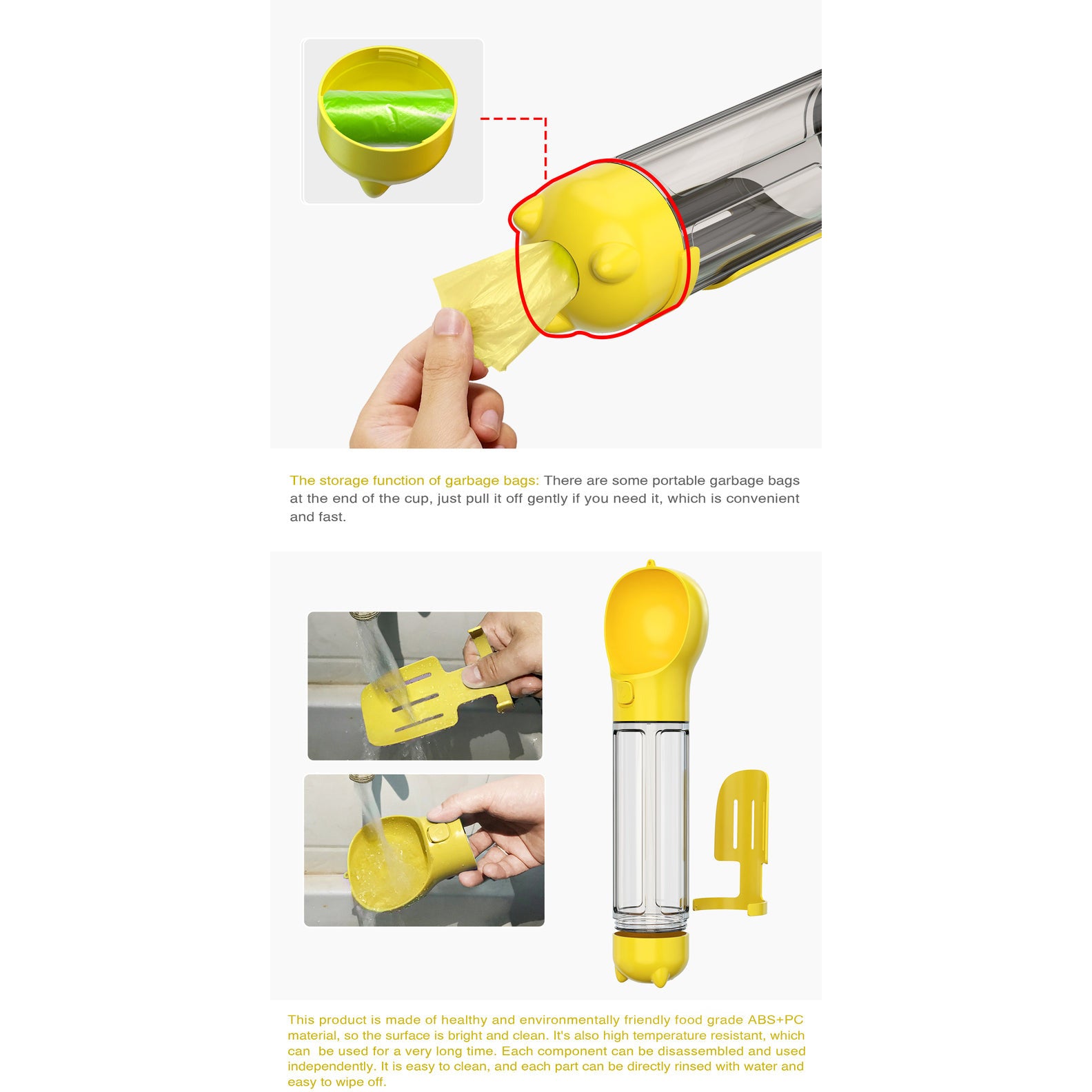 The storage function of garbage bags: There are some portable garbage bags at the end of the cup, just pull it off gently if you need it, which is convenient and fast.

This product is made of healthy and environmentally friendly food grade ABS+PC material, so the surface is bright and clean. It's also high temperature resistant, which can be used for a very long time. Each component can be disassembled and used independently. It is easy to clean, and each part can be directly rinsed with water and easy to wipe off.