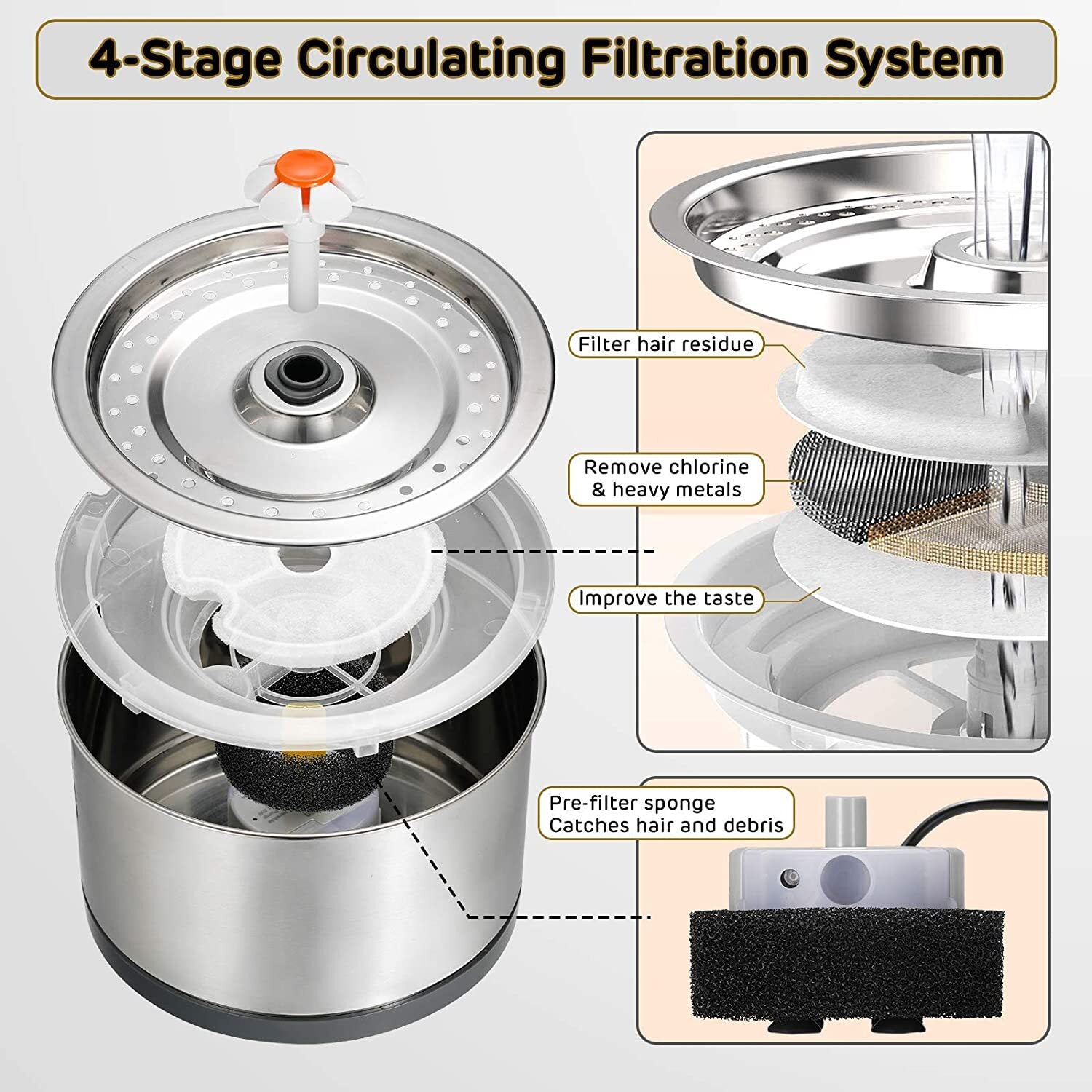 4-Stage Circulating Filtration System

Filter hair residue

Remove chlorine & heavy metals

Improve the taste

Pre-filter sponge
Catches hair and debris