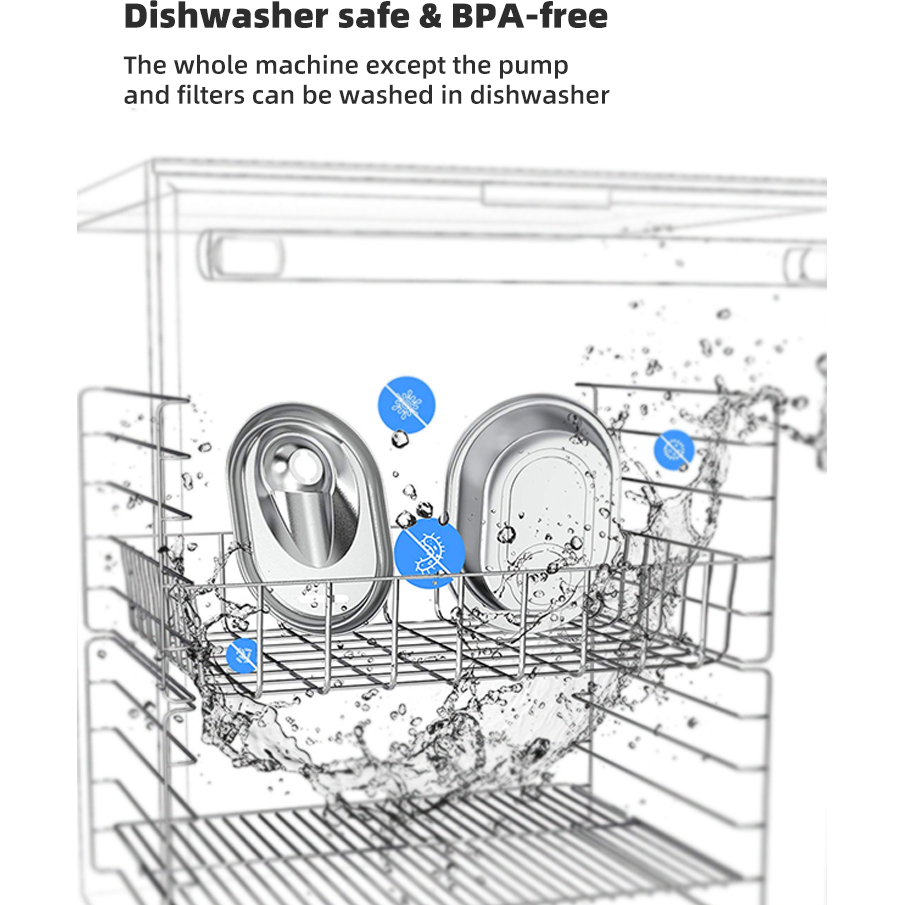 Dishwasher safe & BPA-free

The whole machine except the pump and filters can be washed in dishwasher