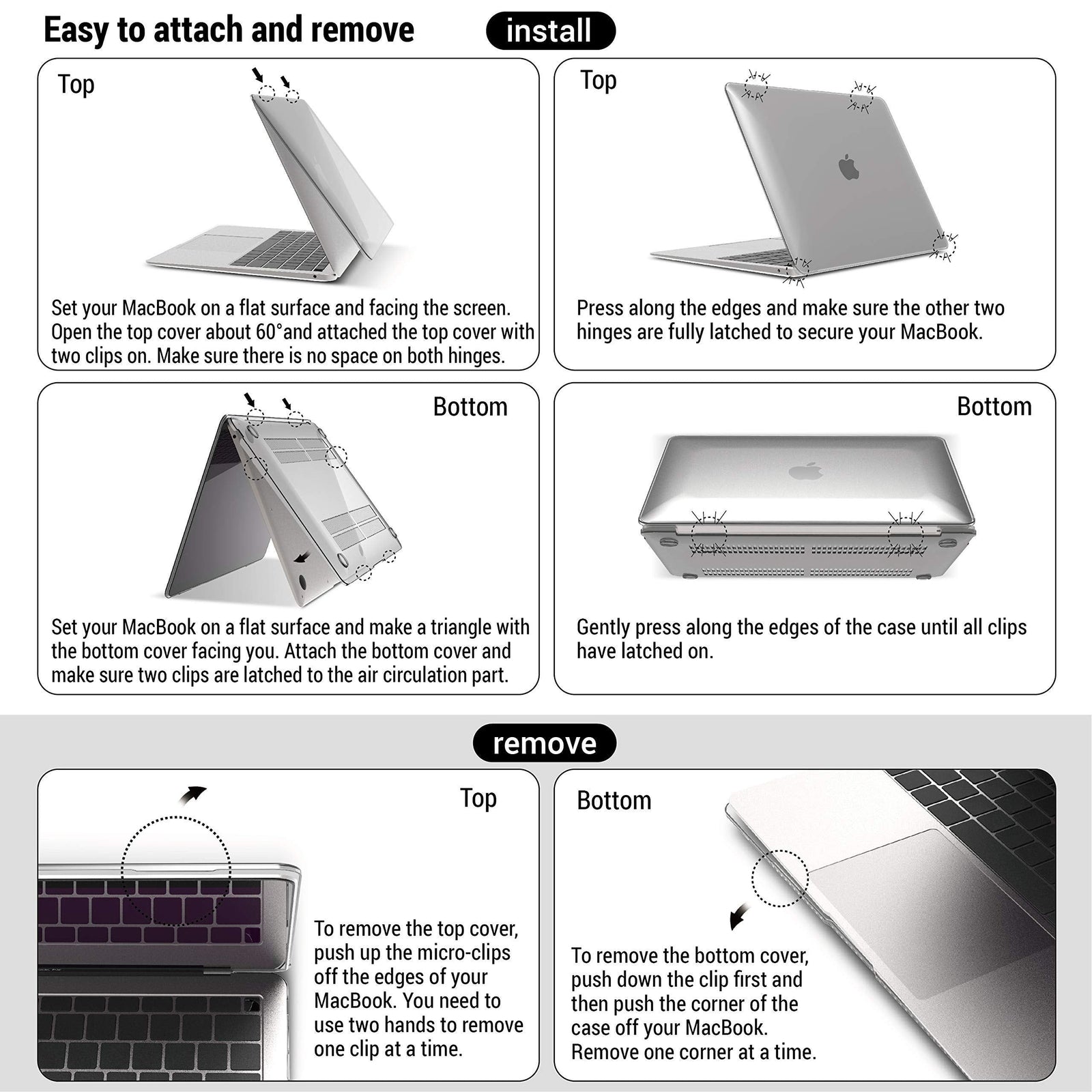 Easy to attach and remove

install

Top

Set your MacBook on a flat surface and facing the screen. Open the top cover about 60°and attached the top cover with two clips on. Make sure there is no space on both hinges.

Top

Press along the edges and make sure the other two hinges are fully latched to secure your MacBook.

Bottom

Set your MacBook on a flat surface and make a triangle with the bottom cover facing you. Attach the bottom cover and make sure two clips are latched to the air circulation part.

Bottom

Gently press along the edges of the case until all clips have latched on.

remove

Top

To remove the top cover, push up the micro-clips off the edges of your MacBook. You need to use two hands to remove one clip at a time.

Bottom

To remove the bottom cover, push down the clip first and then push the corner of the case off your MacBook. Remove one corner at a time.