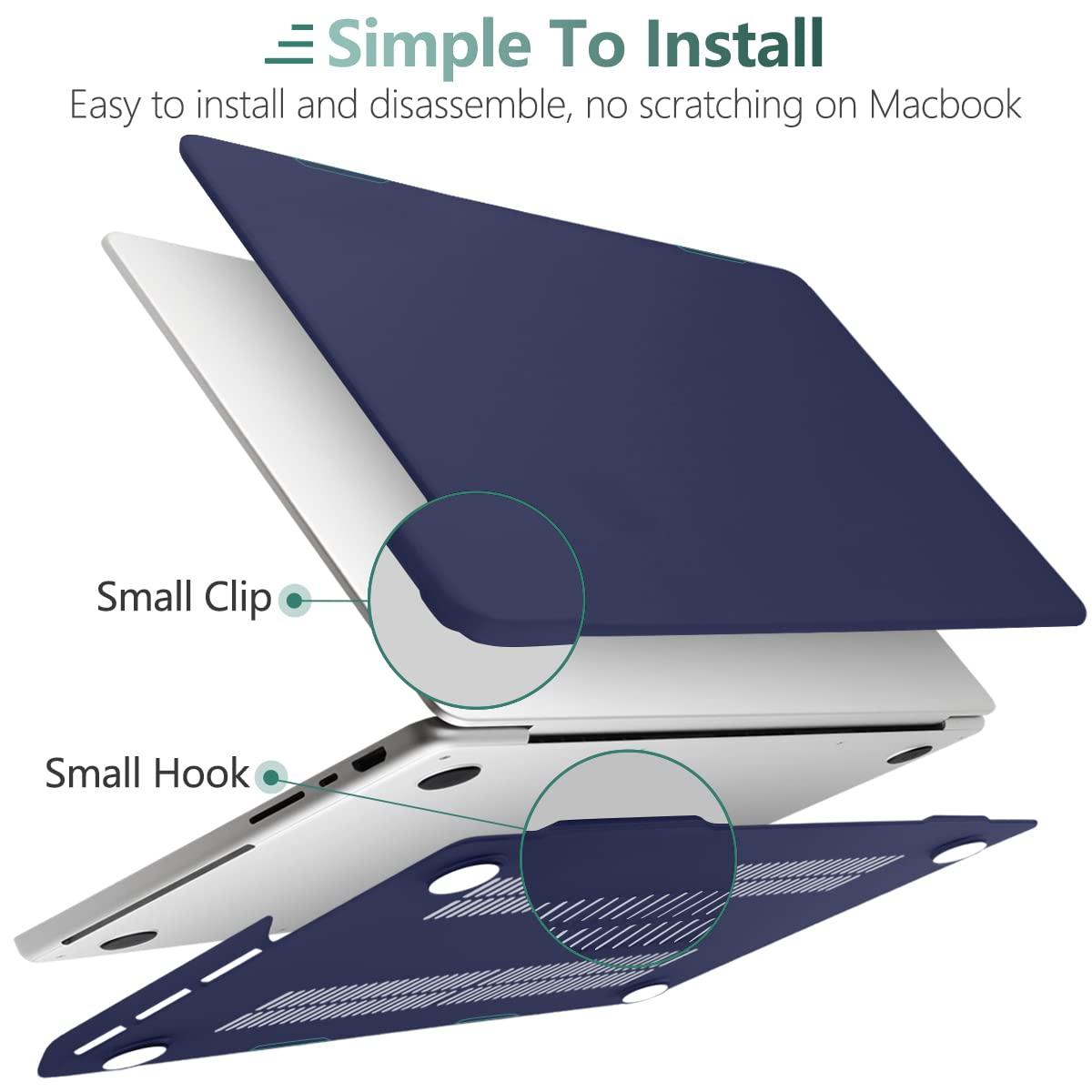 Simple To Install

Easy to install and disassemble, no scratching on Macbook

Small Clip

Small Hook