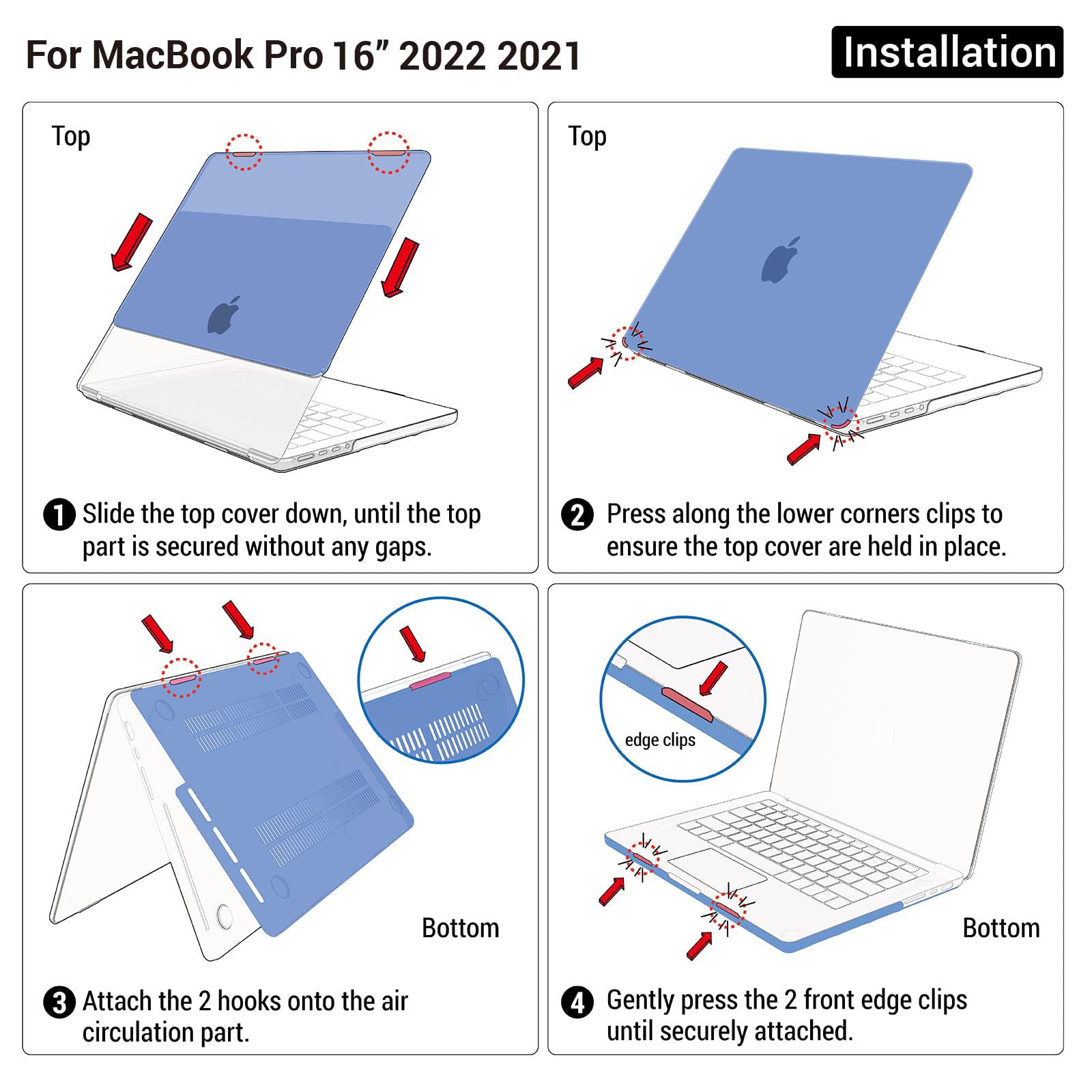 For MacBook Pro 16” 2022 2021

Installation

Top

1 Slide the top cover down, until the top part is secured without any gaps.

Top

2 Press along the lower corners clips to ensure the top cover are held in place.

Bottom

3 Attach the 2 hooks onto the air circulation part.

edge clips

Bottom

4 Gently press the 2 front edge clips until securely attached.