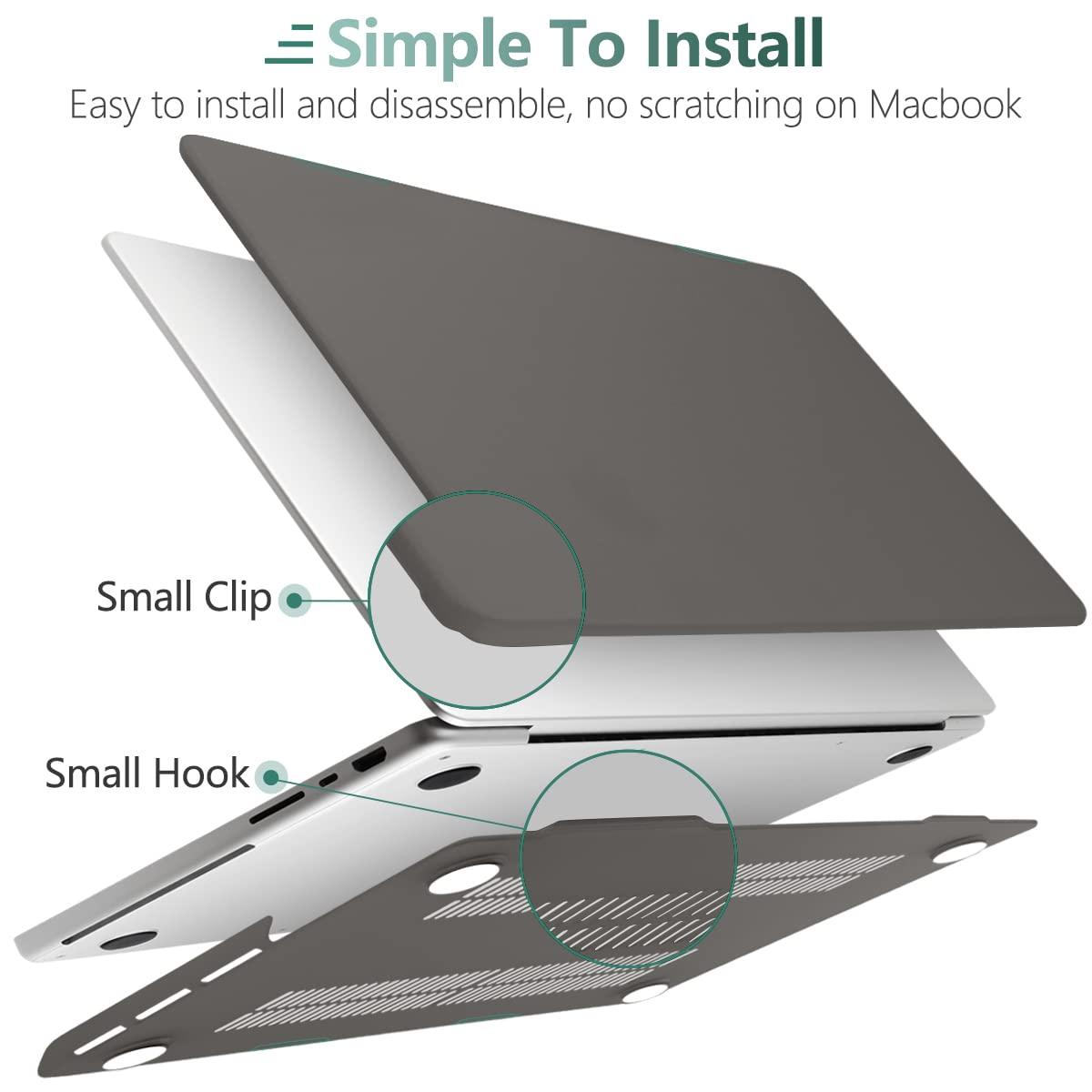 Simple To Install

Easy to install and disassemble, no scratching on Macbook

Small Clip

Small Hook