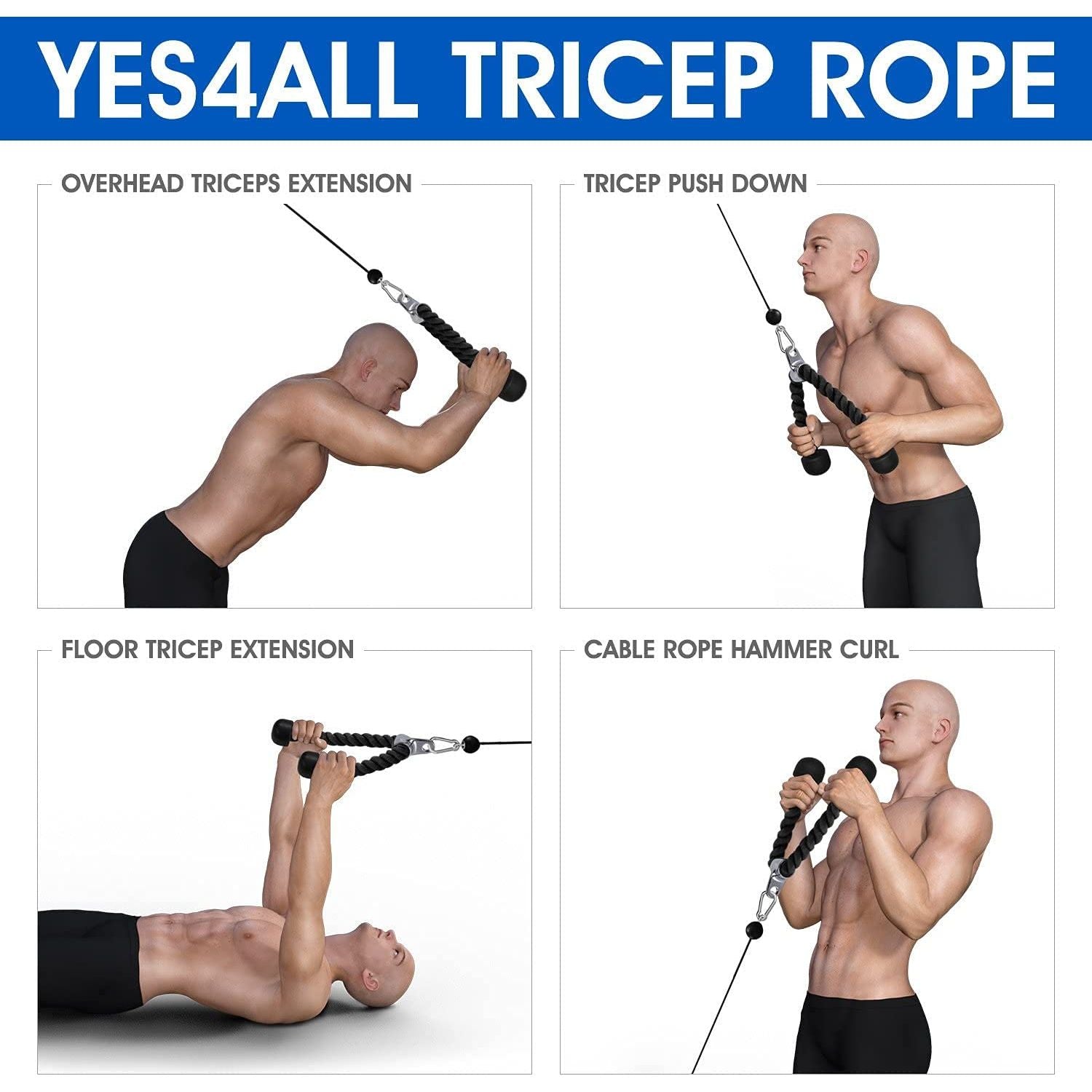 YES4ALL TRICEP ROPE

OVERHEAD TRICEPS EXTENSION

TRICEP PUSH DOWN

FLOOR TRICEP EXTENSION

CABLE ROPE HAMMER CURL