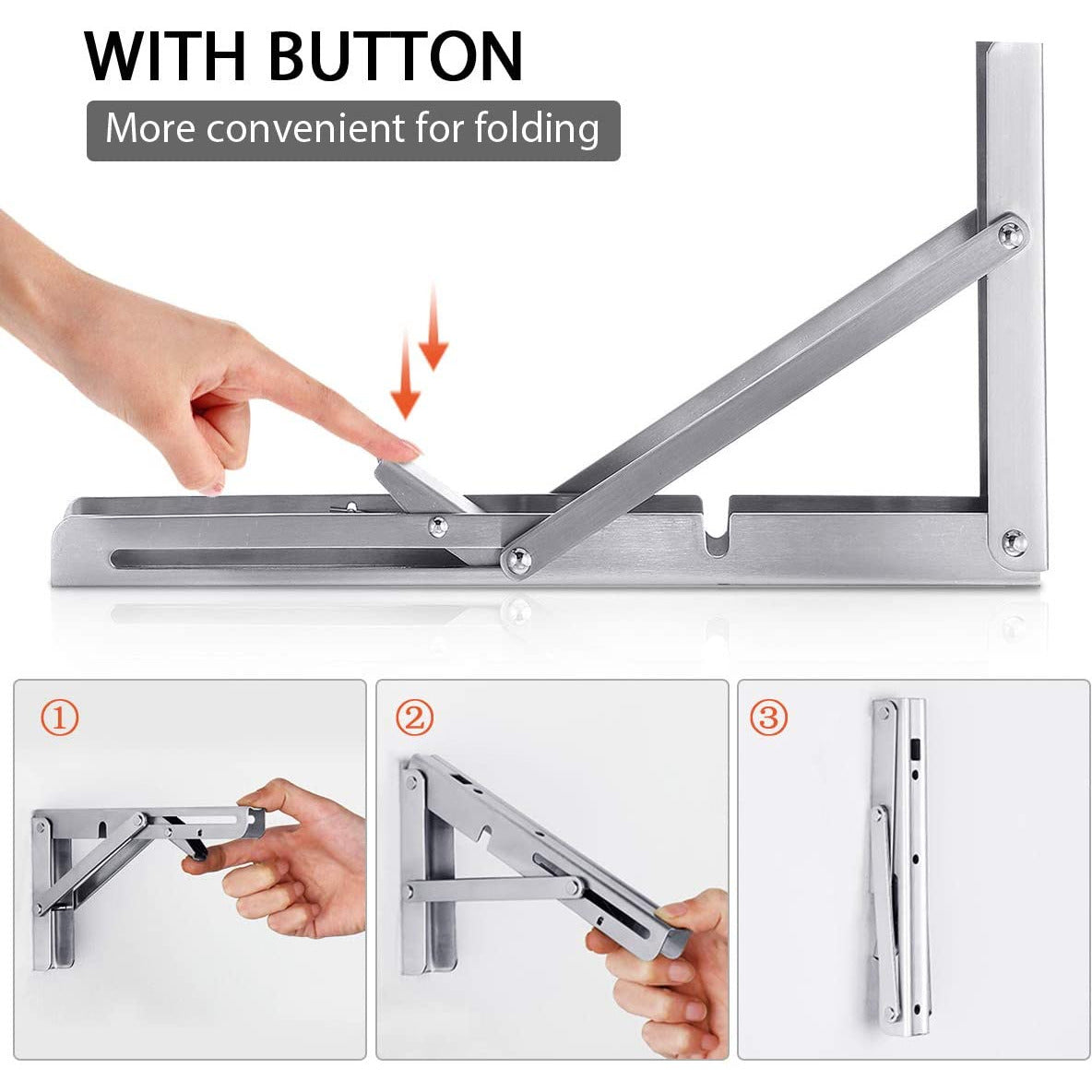 WITH BUTTON

More convenient for folding

①

②

③