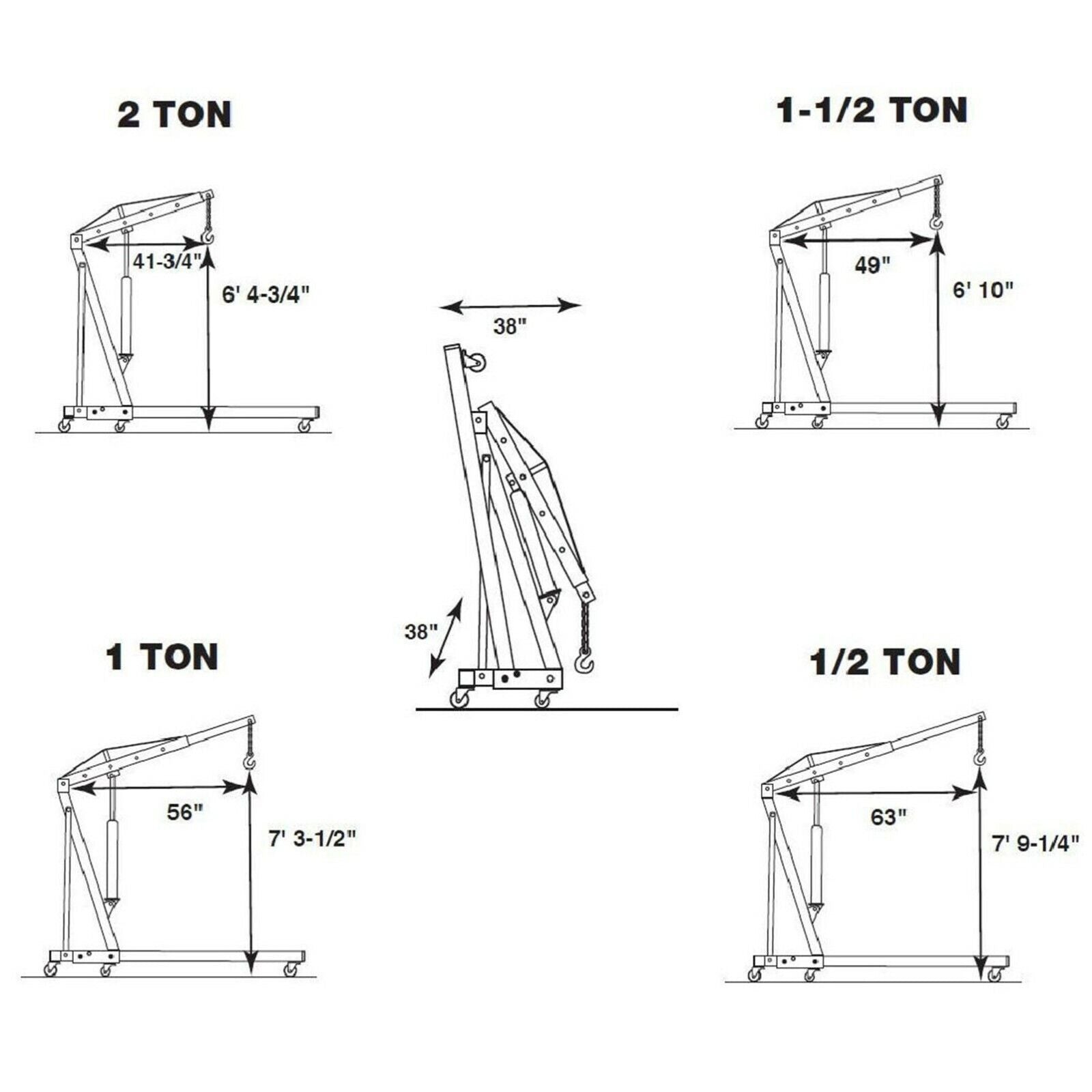 2 TON

41-3/4"

6' 4-3/4"

1-1/2 TON

49"

6' 10"

38"

38"

1 TON

56"

7' 3-1/2"

1/2 TON

63"

7' 9-1/4"