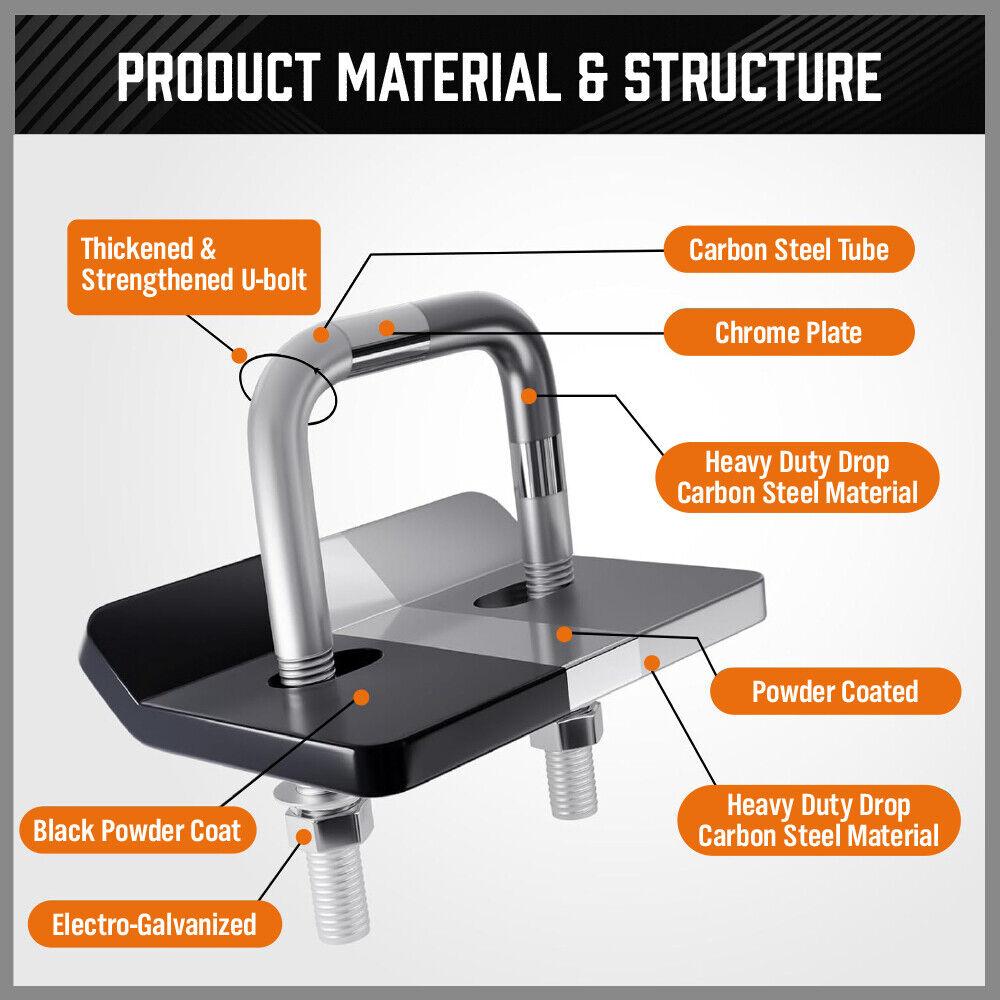 PRODUCT MATERIAL & STRUCTURE

Thickened & Strengthened U-bolt

Carbon Steel Tube

Chrome Plate

Heavy Duty Drop Carbon Steel Material

Powder Coated

Heavy Duty Drop Carbon Steel Material

Black Powder Coat

Electro-Galvanized