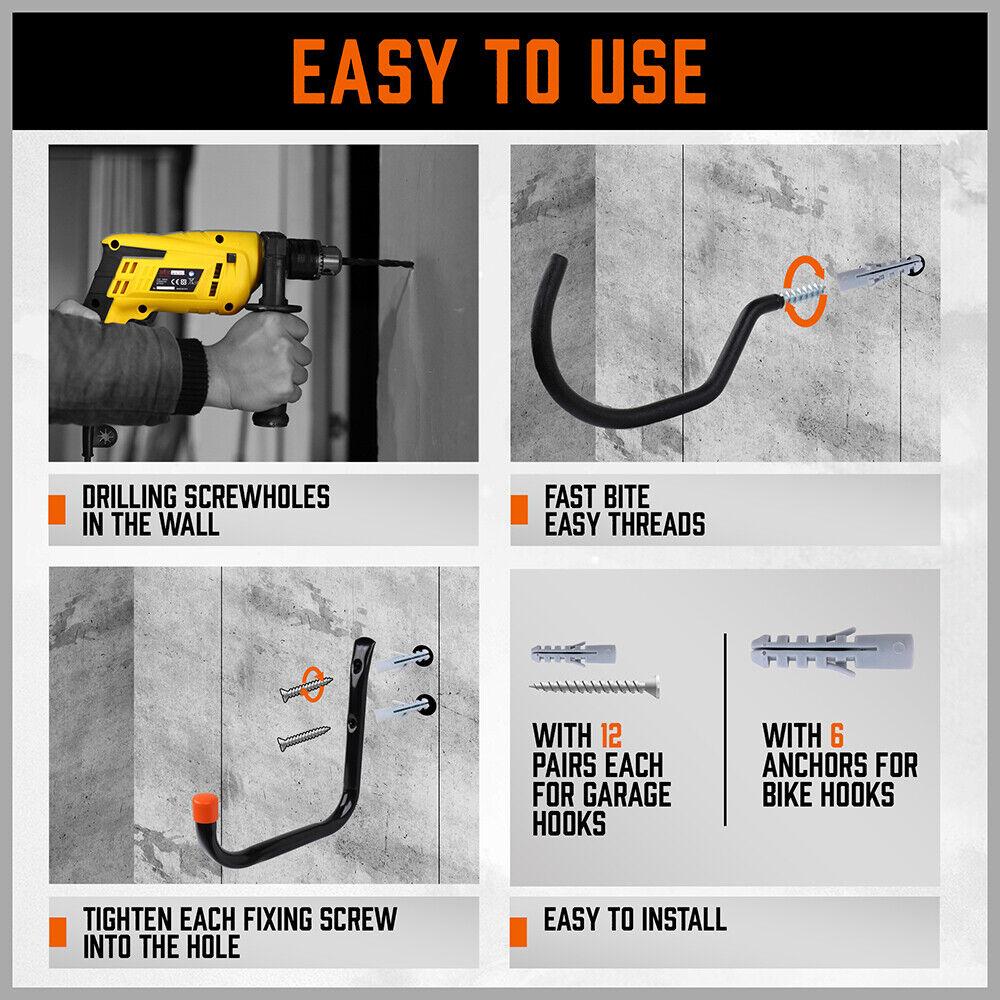 EASY TO USE

DRILLING SCREWHOLES IN THE WALL

FAST BITE EASY THREADS

TIGHTEN EACH FIXING SCREW INTO THE HOLE

WITH 12 PAIRS EACH FOR GARAGE HOOKS

WITH 6 ANCHORS FOR BIKE HOOKS

EASY TO INSTALL