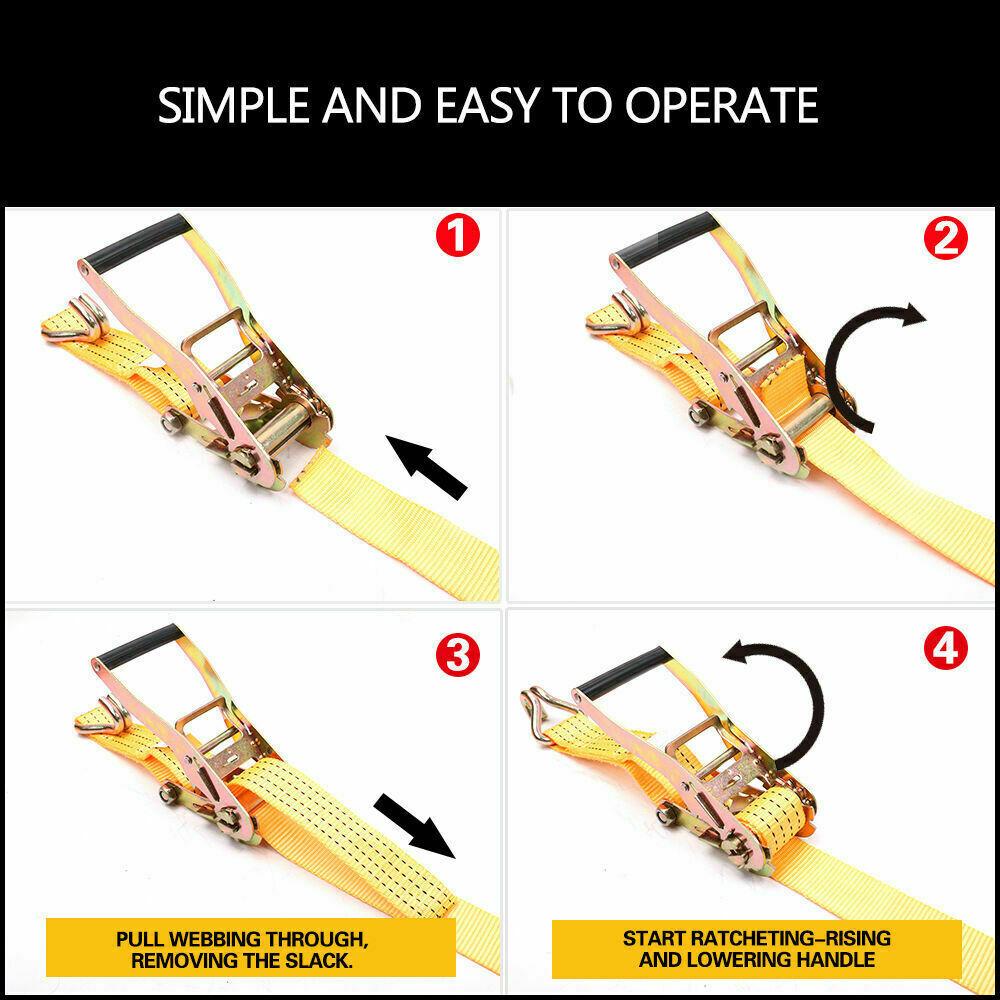 SIMPLE AND EASY TO OPERATE

1

2

3

PULL WEBBING THROUGH, REMOVING THE SLACK.

4

START RATCHETING–RISING AND LOWERING HANDLE