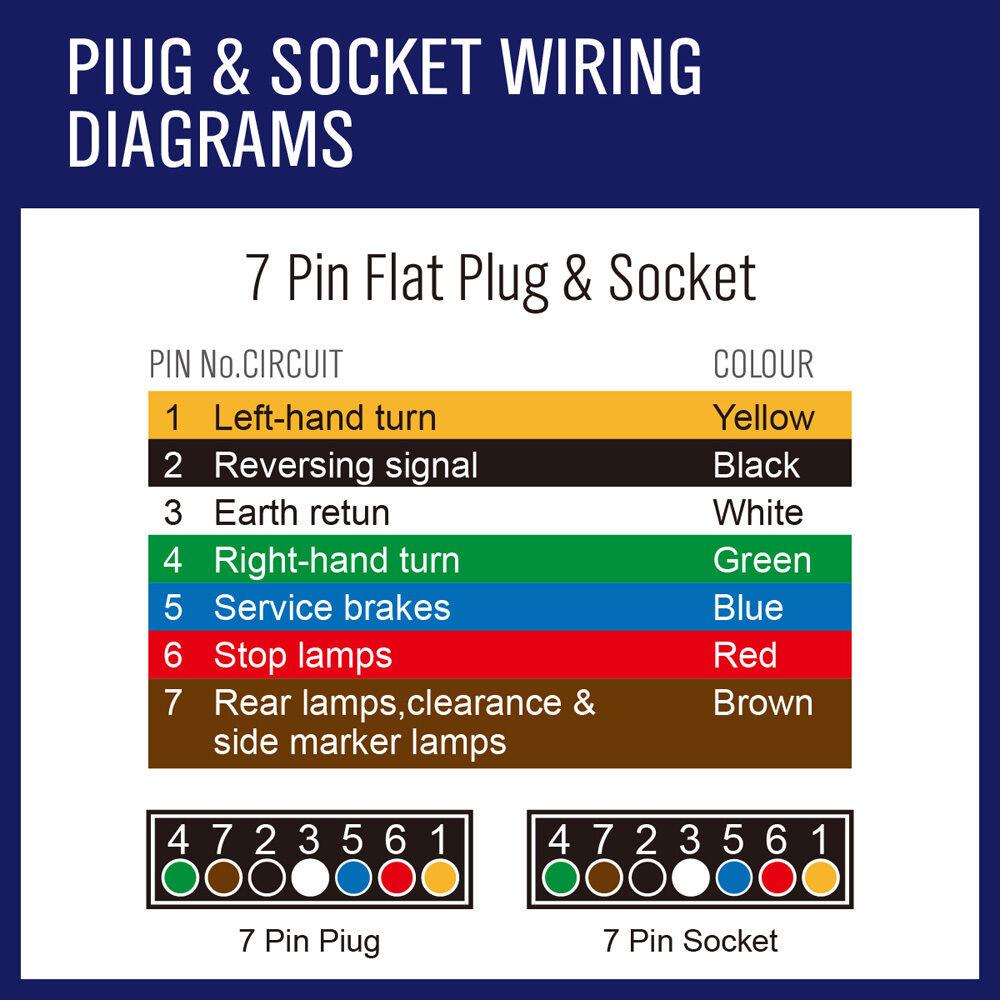 PIUG & SOCKET WIRING DIAGRAMS

7 Pin Flat Plug & Socket

| PIN No. | CIRCUIT | COLOUR |
|---|---|---|
| 1 | Left-hand turn | Yellow |
| 2 | Reversing signal | Black |
| 3 | Earth retun | White |
| 4 | Right-hand turn | Green |
| 5 | Service brakes | Blue |
| 6 | Stop lamps | Red |
| 7 | Rear lamps,clearance & side marker lamps | Brown |

4 7 2 3 5 6 1

7 Pin Piug

4 7 2 3 5 6 1

7 Pin Socket