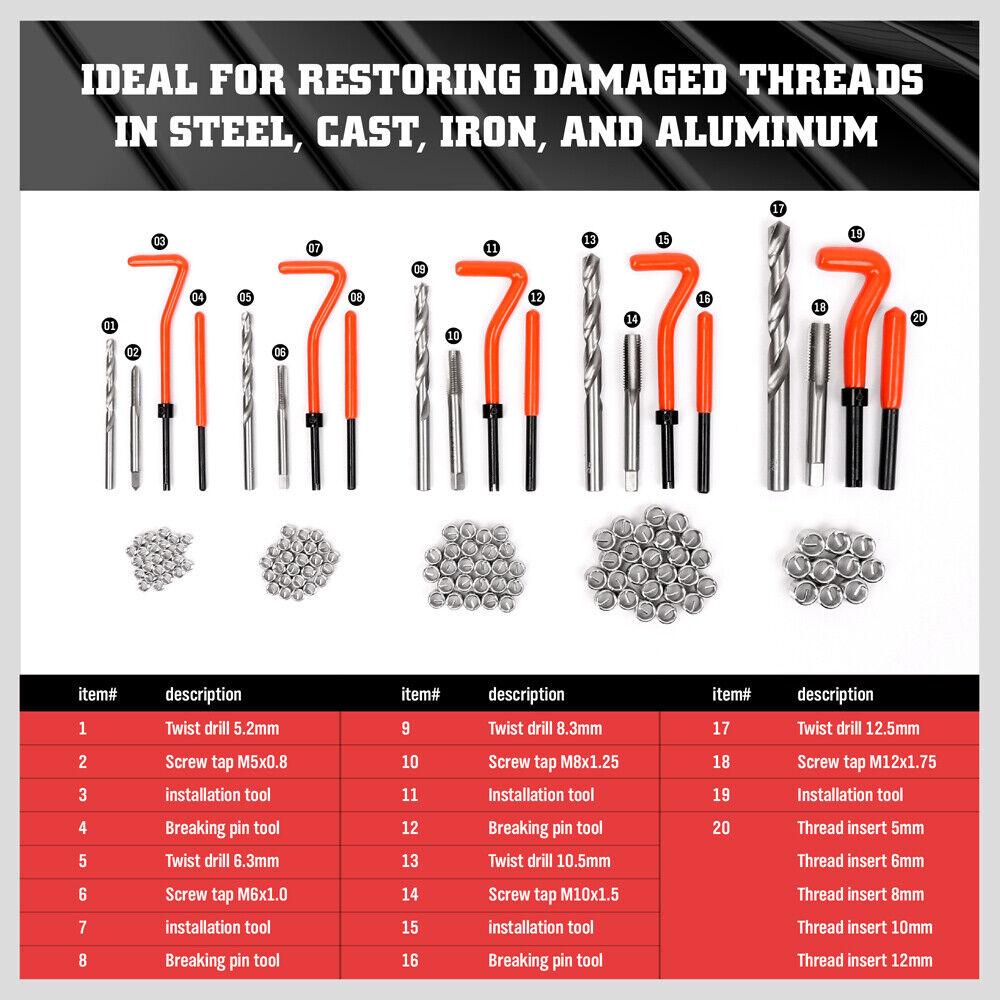 IDEAL FOR RESTORING DAMAGED THREADS IN STEEL, CAST, IRON, AND ALUMINUM

01 02 03 04 05 06 07 08 09 10 11 12 13 14 15 16 17 18 19 20

| item# | description |
|---|---|
| 1 | Twist drill 5.2mm |
| 2 | Screw tap M5x0.8 |
| 3 | installation tool |
| 4 | Breaking pin tool |
| 5 | Twist drill 6.3mm |
| 6 | Screw tap M6x1.0 |
| 7 | installation tool |
| 8 | Breaking pin tool |

| item# | description |
|---|---|
| 9 | Twist drill 8.3mm |
| 10 | Screw tap M8x1.25 |
| 11 | Installation tool |
| 12 | Breaking pin tool |
| 13 | Twist drill 10.5mm |
| 14 | Screw tap M10x1.5 |
| 15 | installation tool |
| 16 | Breaking pin tool |

| item# | description |
|---|---|
| 17 | Twist drill 12.5mm |
| 18 | Screw tap M12x1.75 |
| 19 | Installation tool |
| 20 | Thread insert 5mm |
| | Thread insert 6mm |
| | Thread insert 8mm |
| | Thread insert 10mm |
| | Thread insert 12mm |