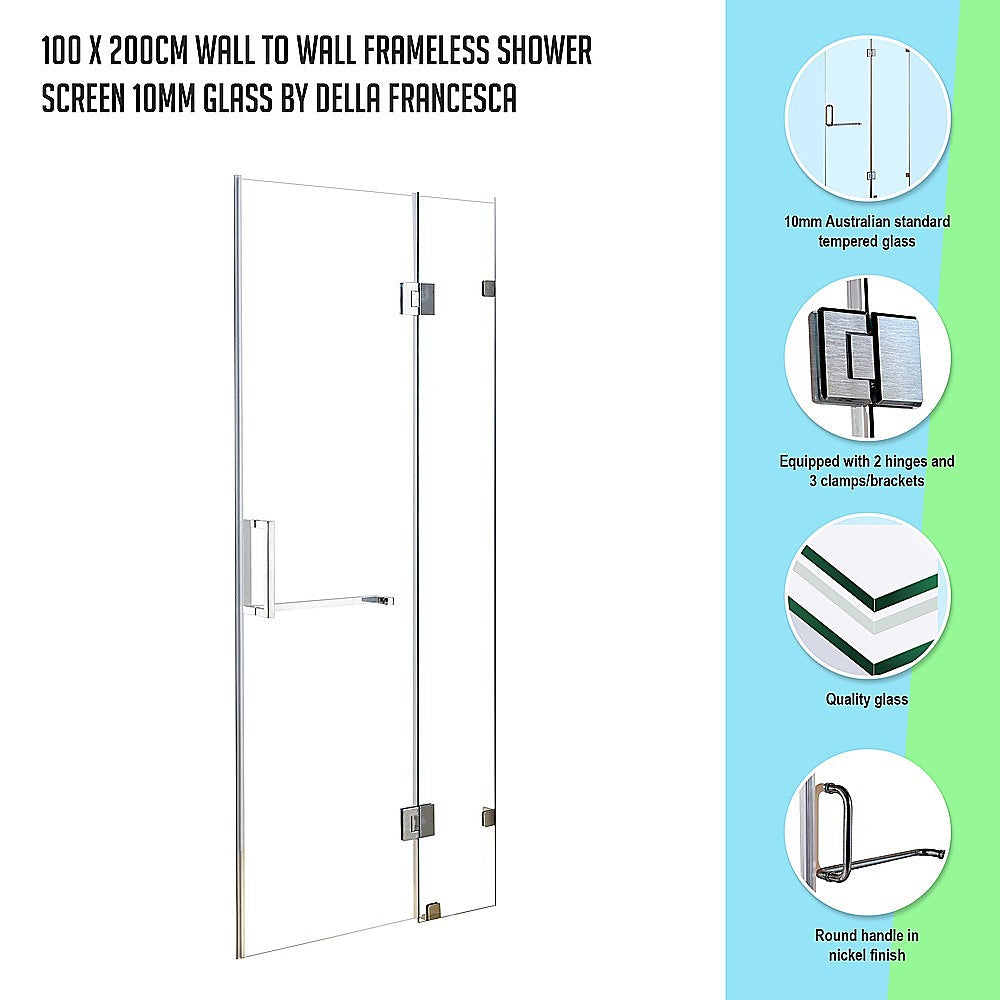 100 X 200CM WALL TO WALL FRAMELESS SHOWER SCREEN 10MM GLASS BY DELLA FRANCESCA

10mm Australian standard tempered glass

Equipped with 2 hinges and 3 clamps/brackets

Quality glass

Round handle in nickel finish