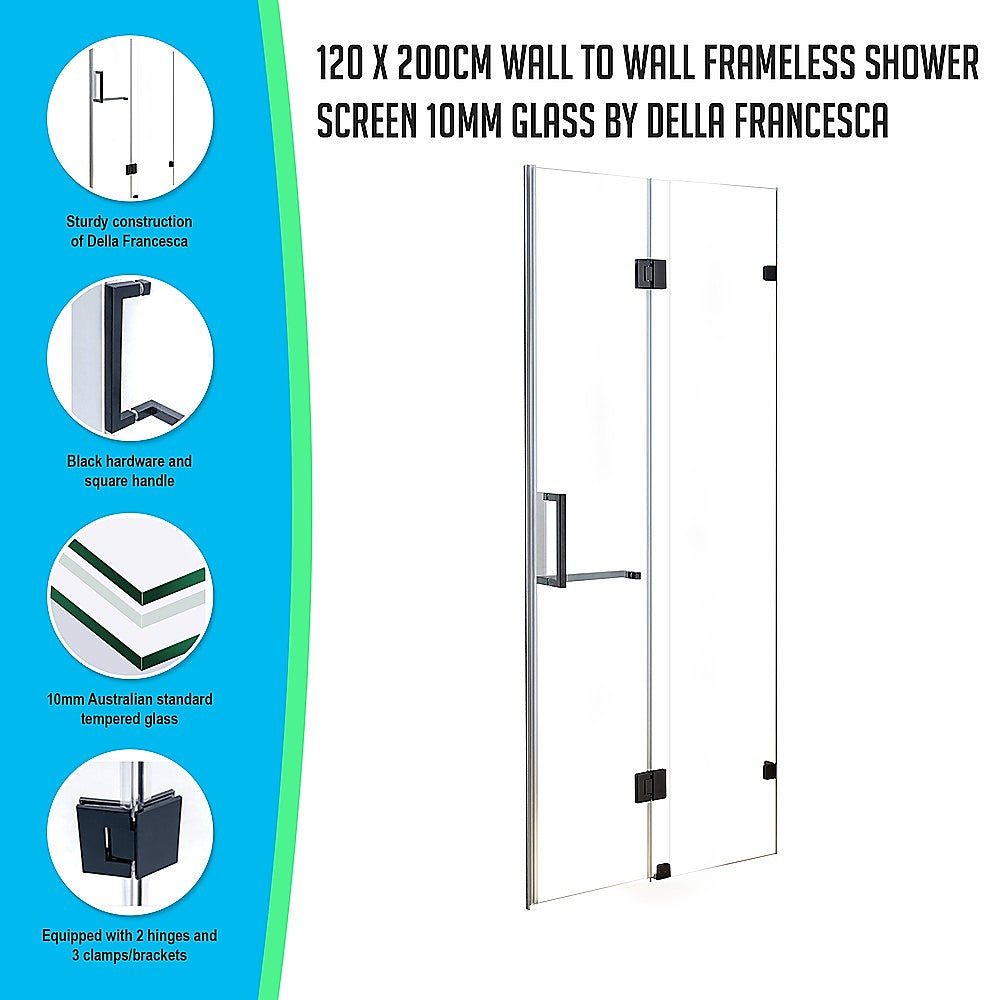 120 X 200CM WALL TO WALL FRAMELESS SHOWER SCREEN 10MM GLASS BY DELLA FRANCESCA

Sturdy construction of Della Francesca

Black hardware and square handle

10mm Australian standard tempered glass

Equipped with 2 hinges and 3 clamps/brackets