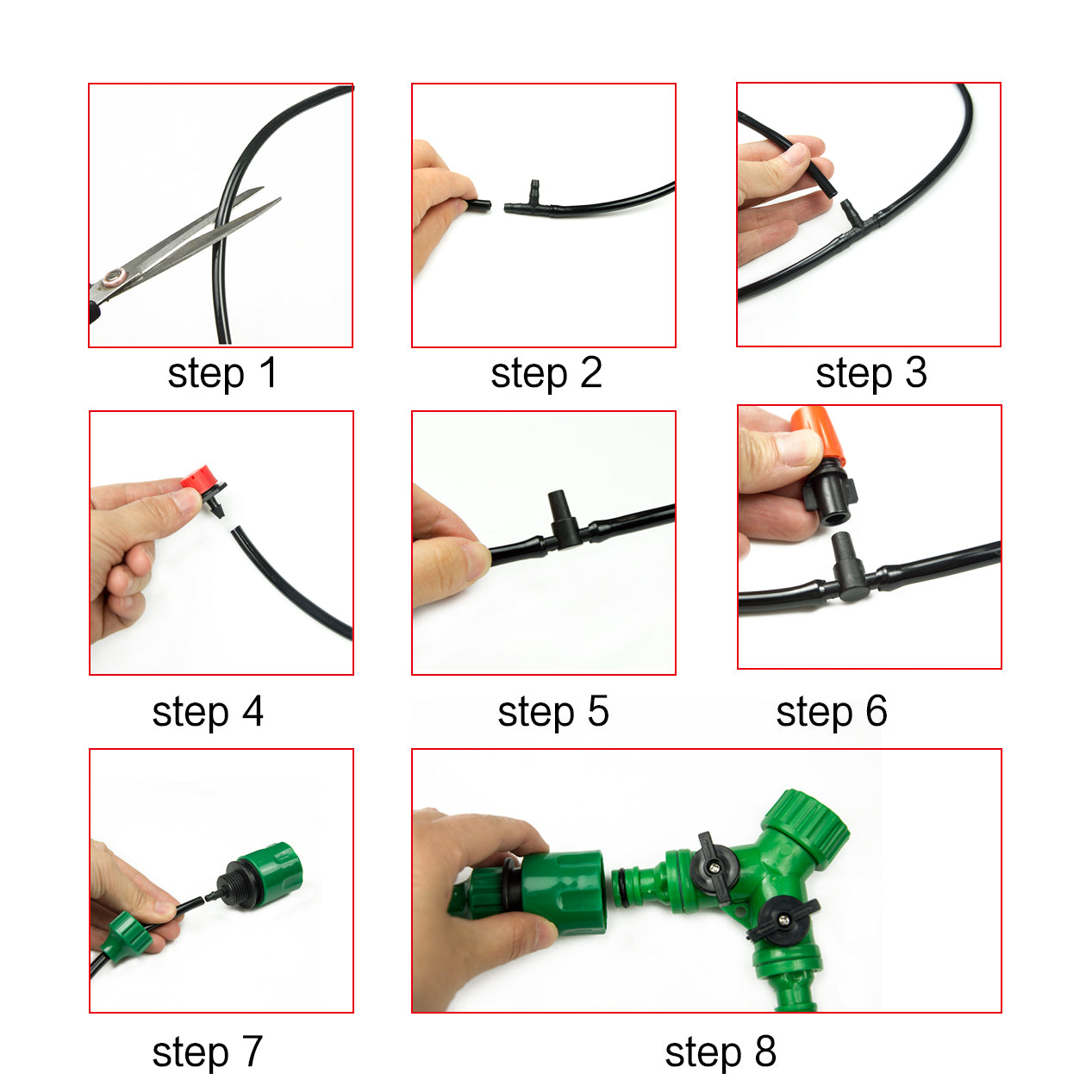 step 1

step 2

step 3

step 4

step 5

step 6

step 7

step 8