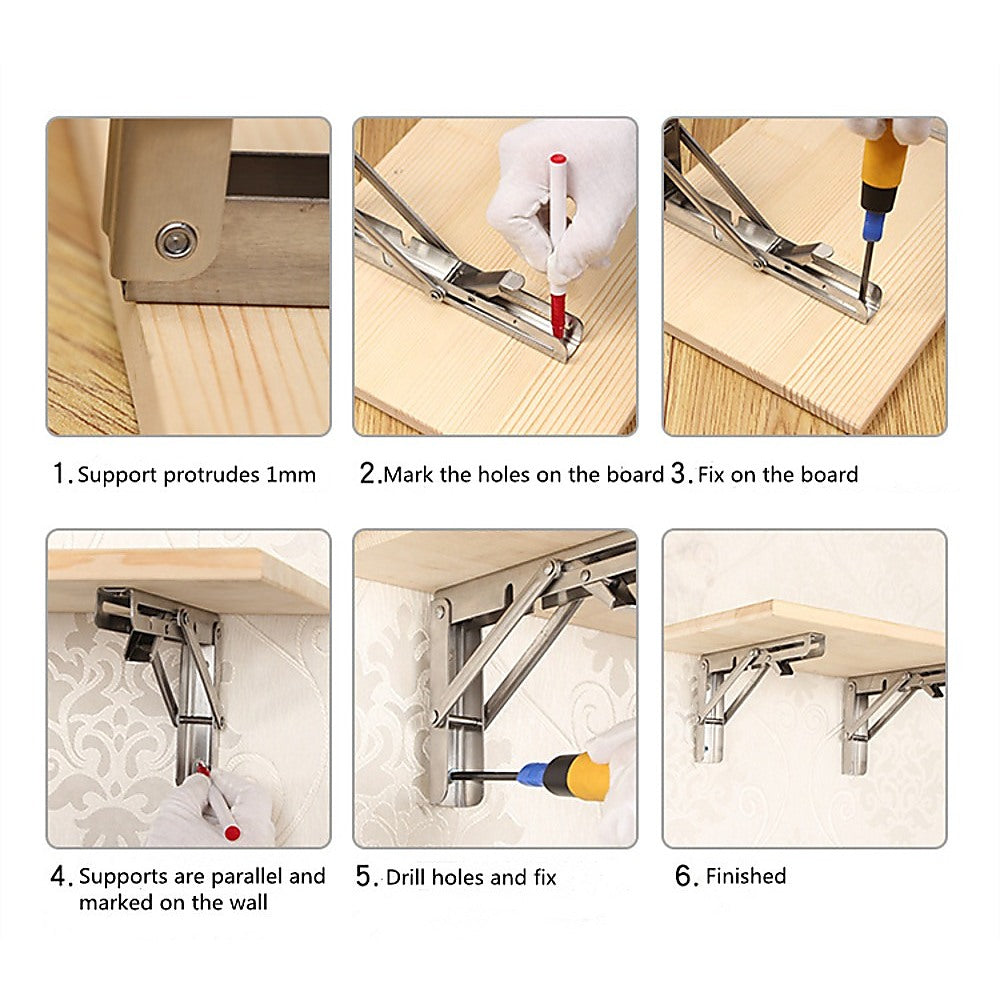 1. Support protrudes 1mm

2. Mark the holes on the board

3. Fix on the board

4. Supports are parallel and marked on the wall

5. Drill holes and fix

6. Finished