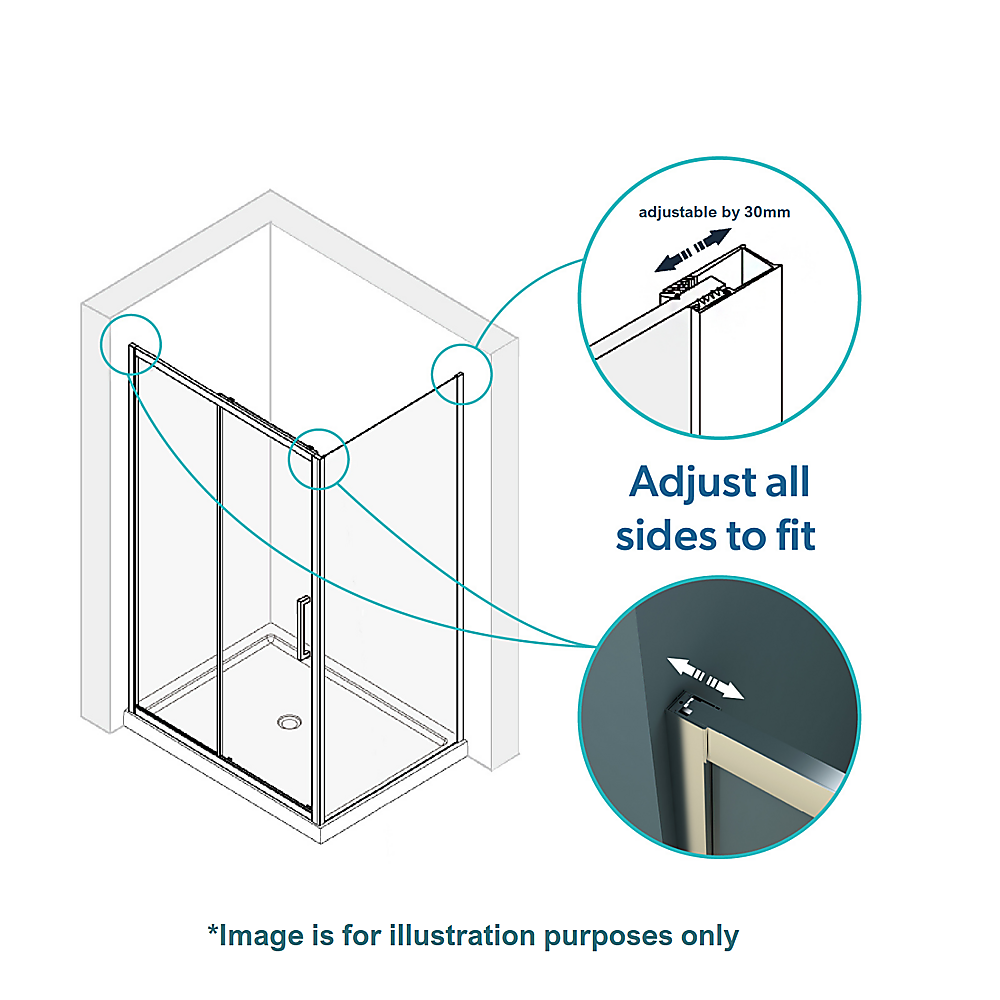 adjustable by 30mm

Adjust all sides to fit

*Image is for illustration purposes only