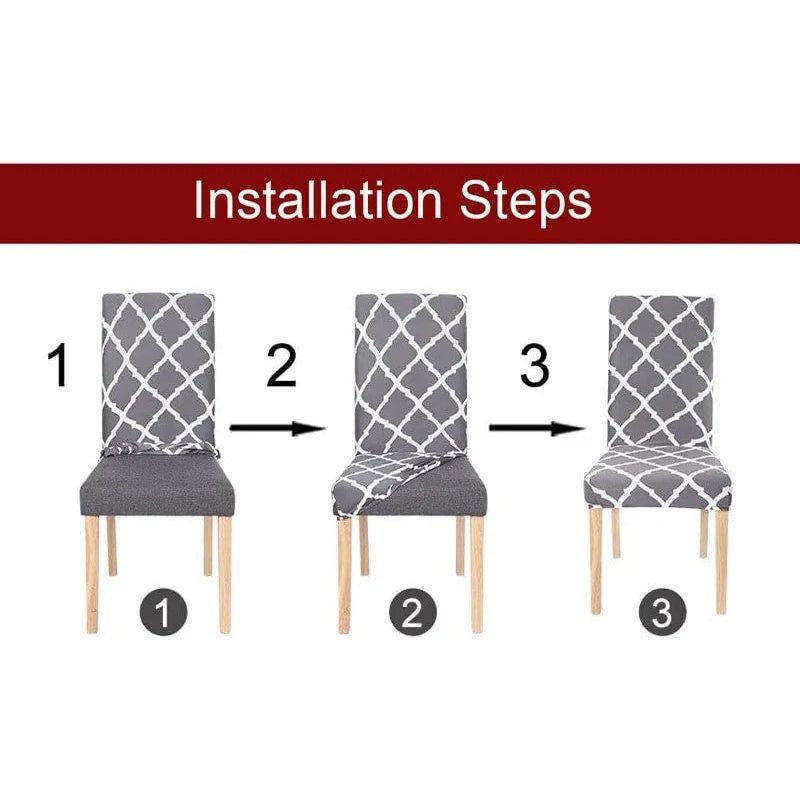 Installation Steps

1

2

3

1

2

3