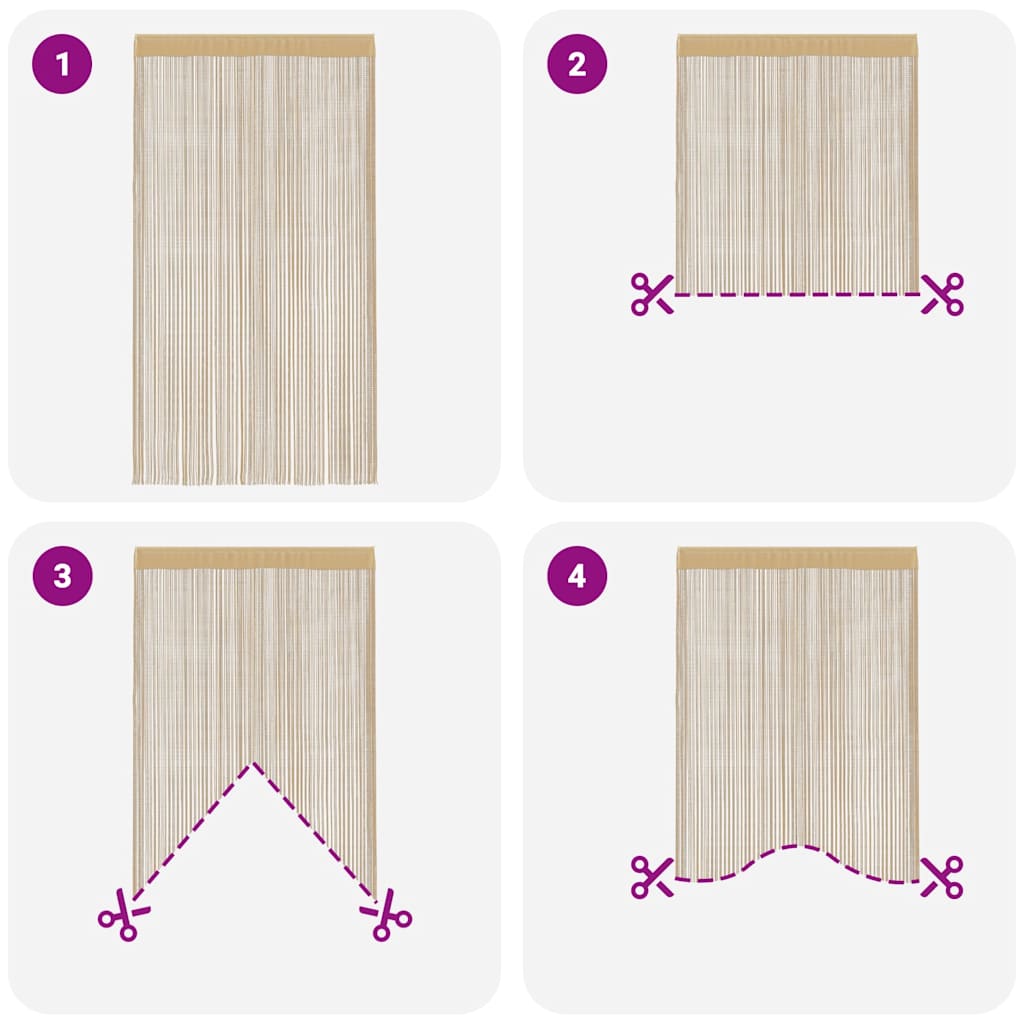 1

2

3

4