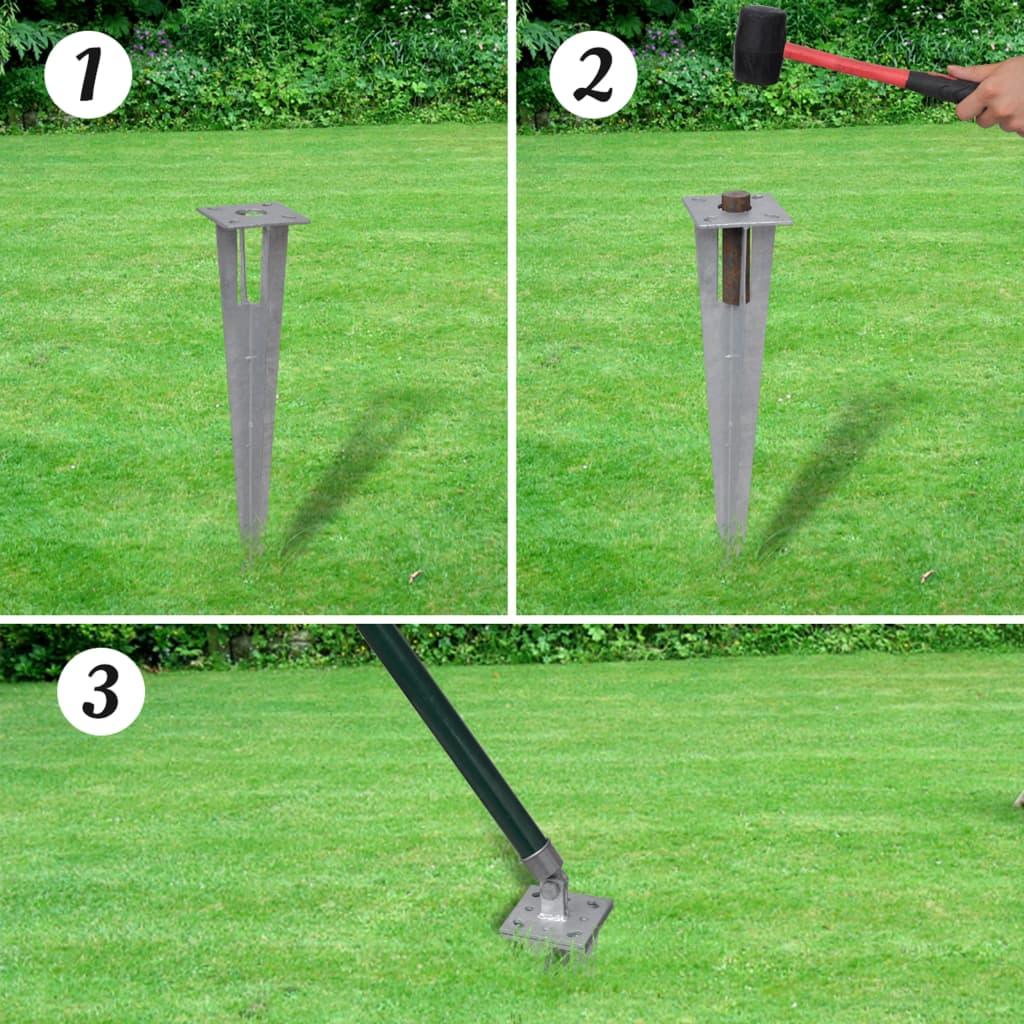 1

2

3