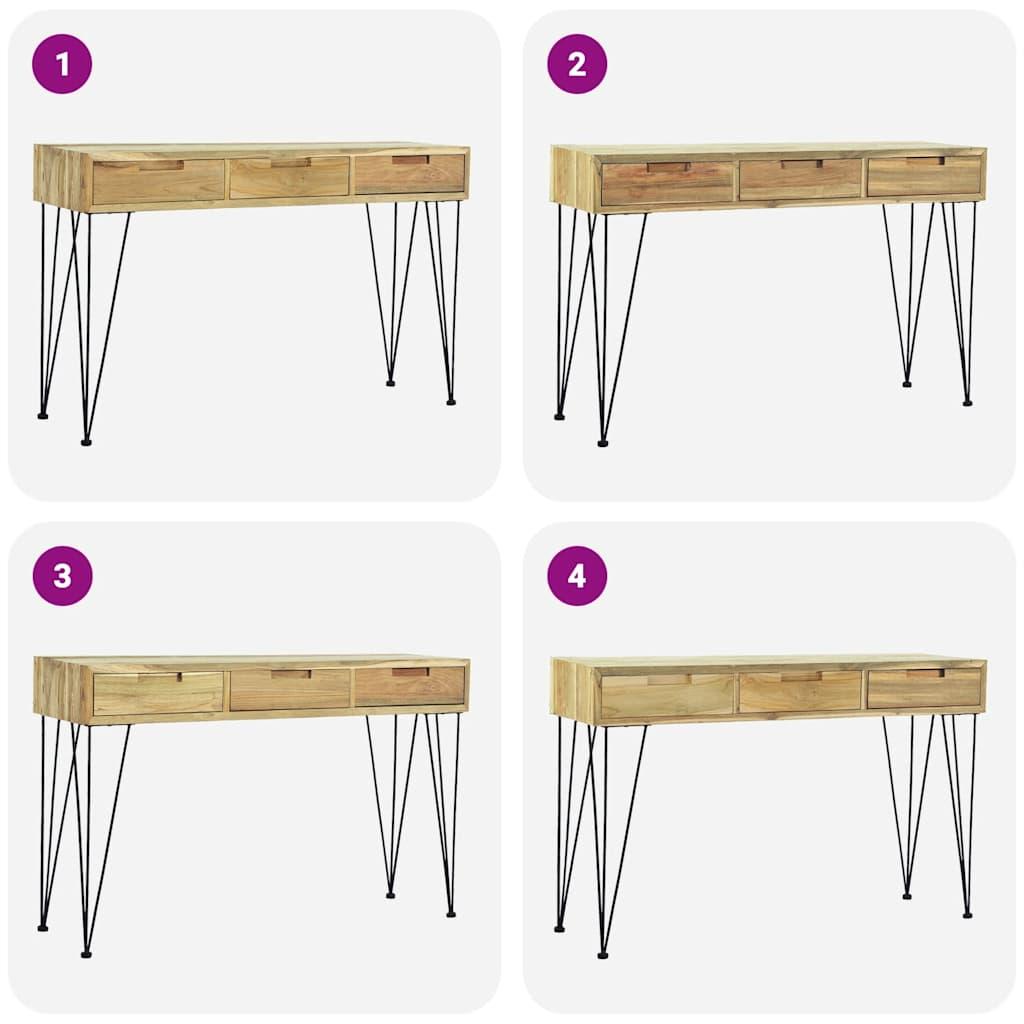 1

2

3

4