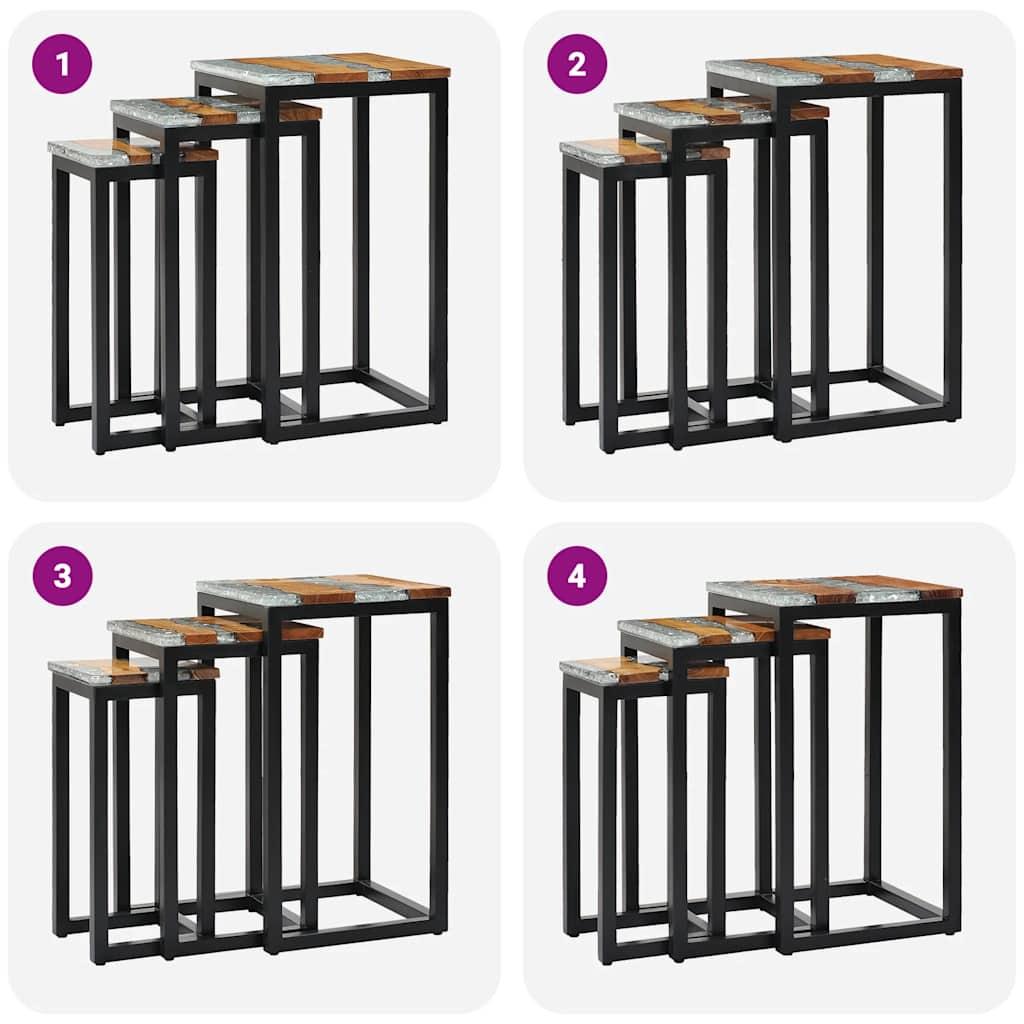 1

2

3

4