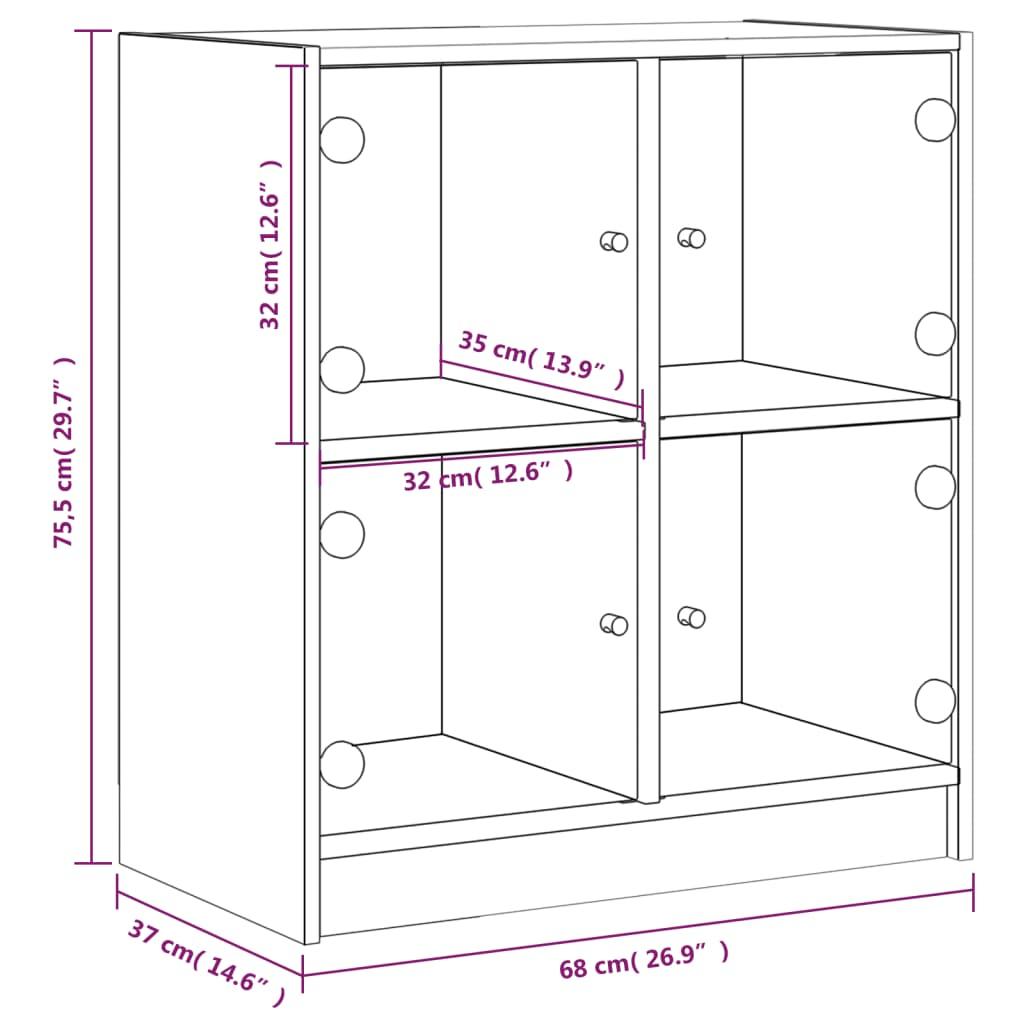 75,5 cm( 29.7" )

32 cm( 12.6" )

35 cm( 13.9" )

32 cm( 12.6" )

37 cm( 14.6" )

68 cm( 26.9" )