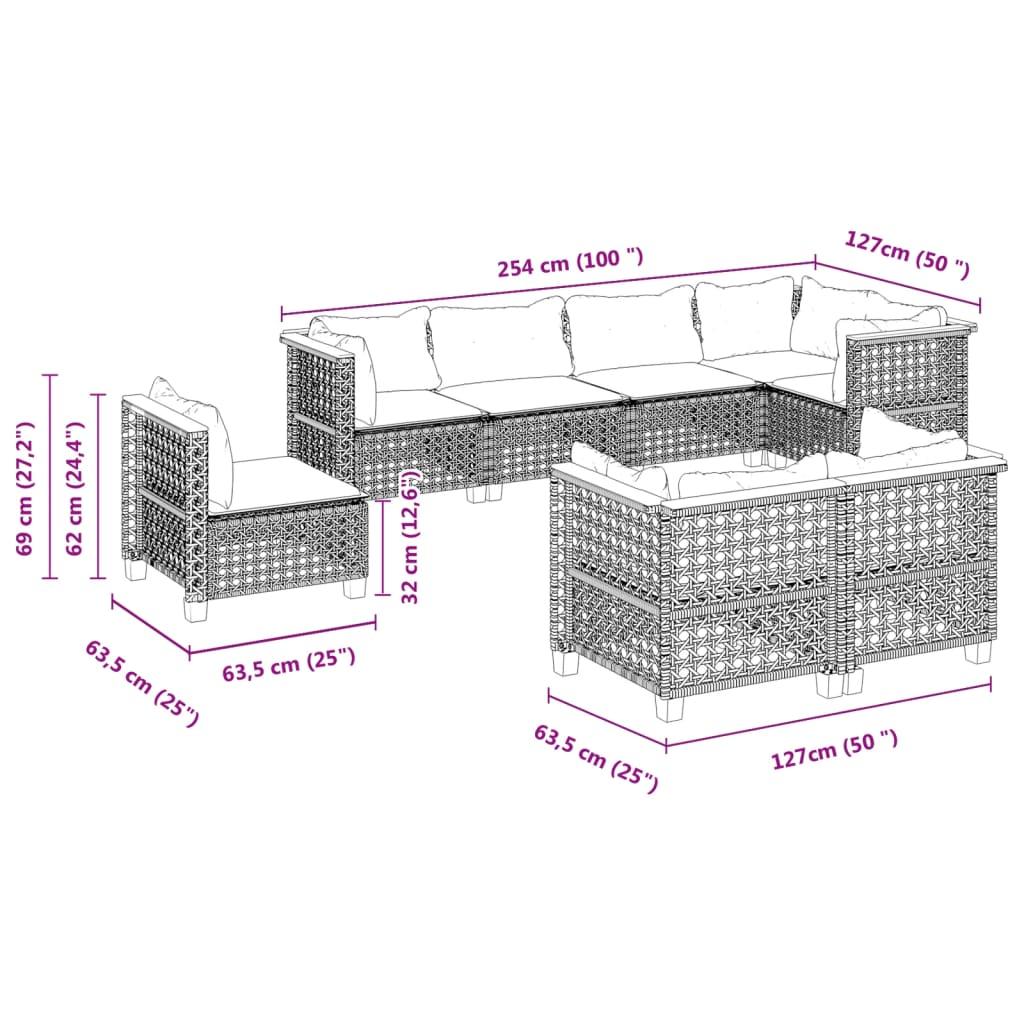 254 cm (100 ")
127cm (50 ")
69 cm (27,2")
62 cm (24,4")
32 cm (12,6")
63,5 cm (25")
63,5 cm (25")
63,5 cm (25")
127cm (50 ")