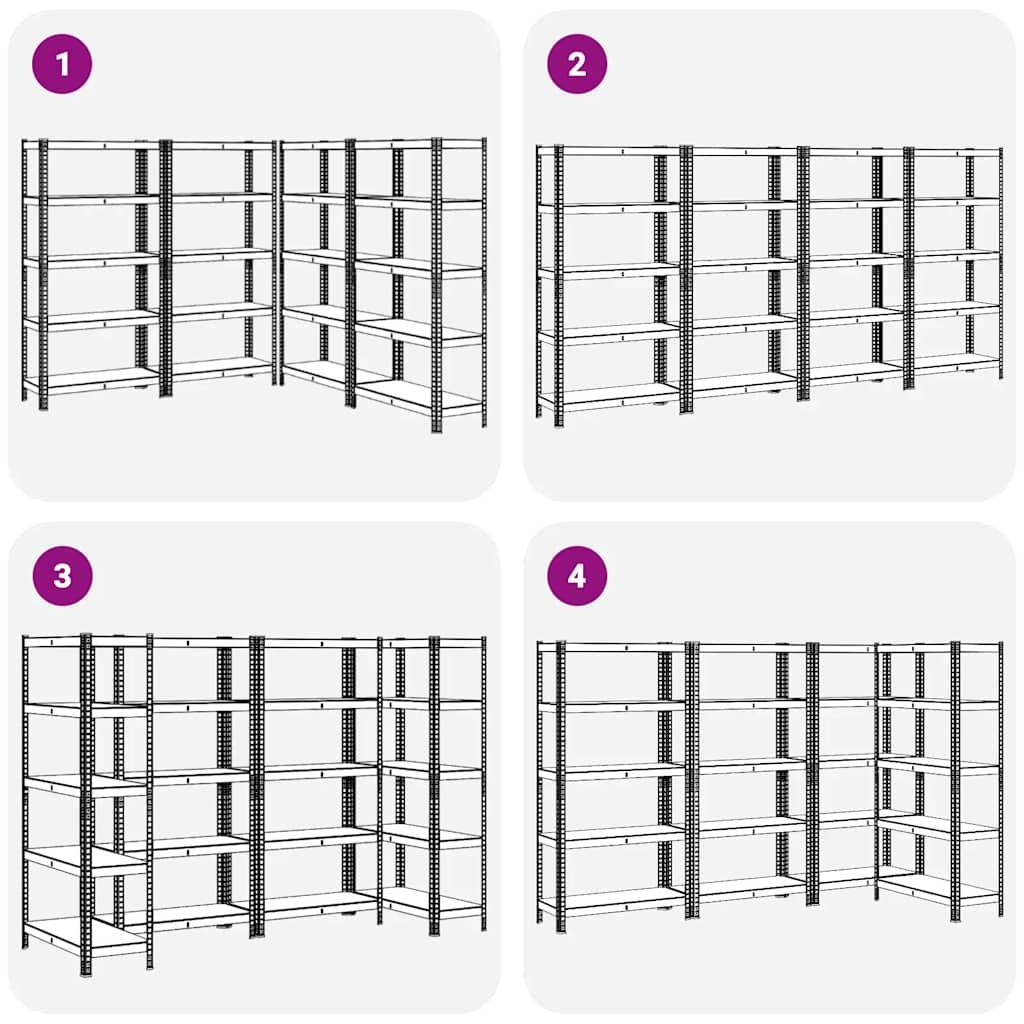 1

2

3

4