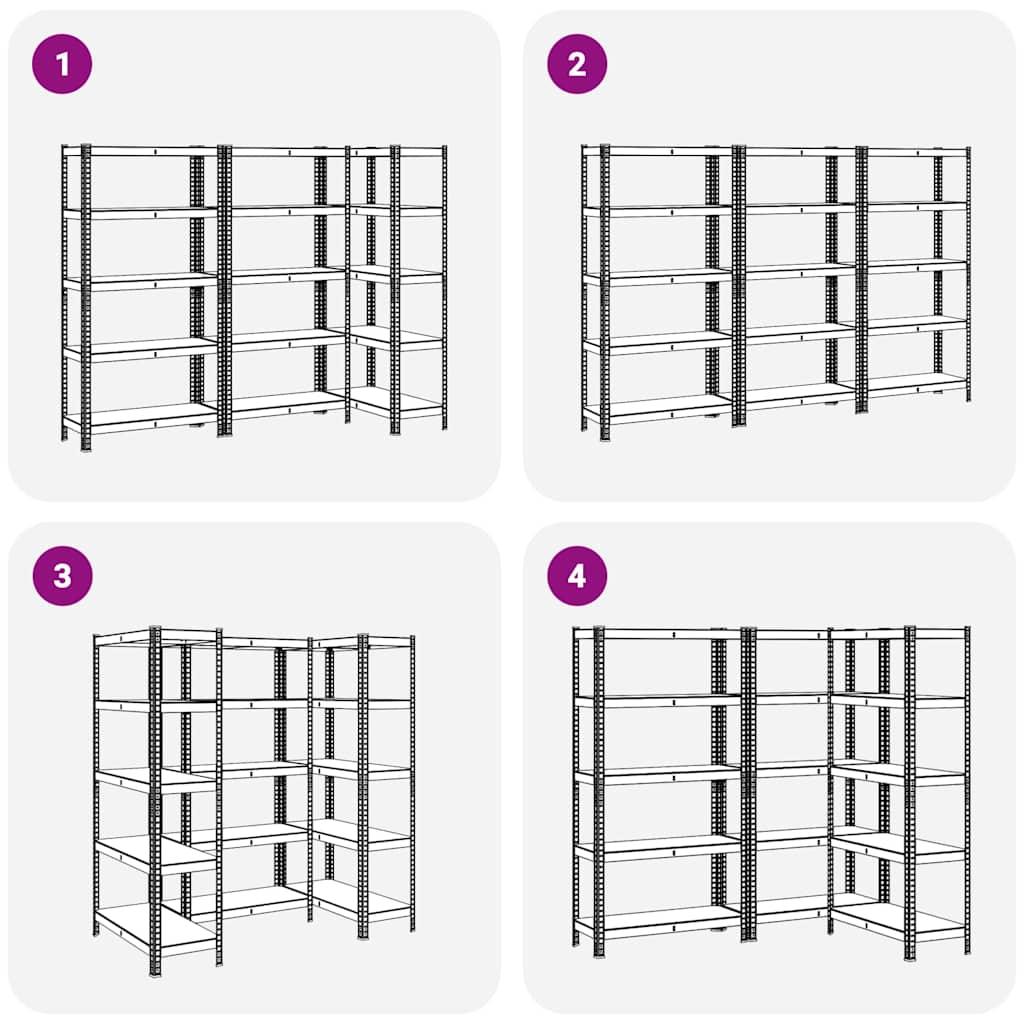 1

2

3

4